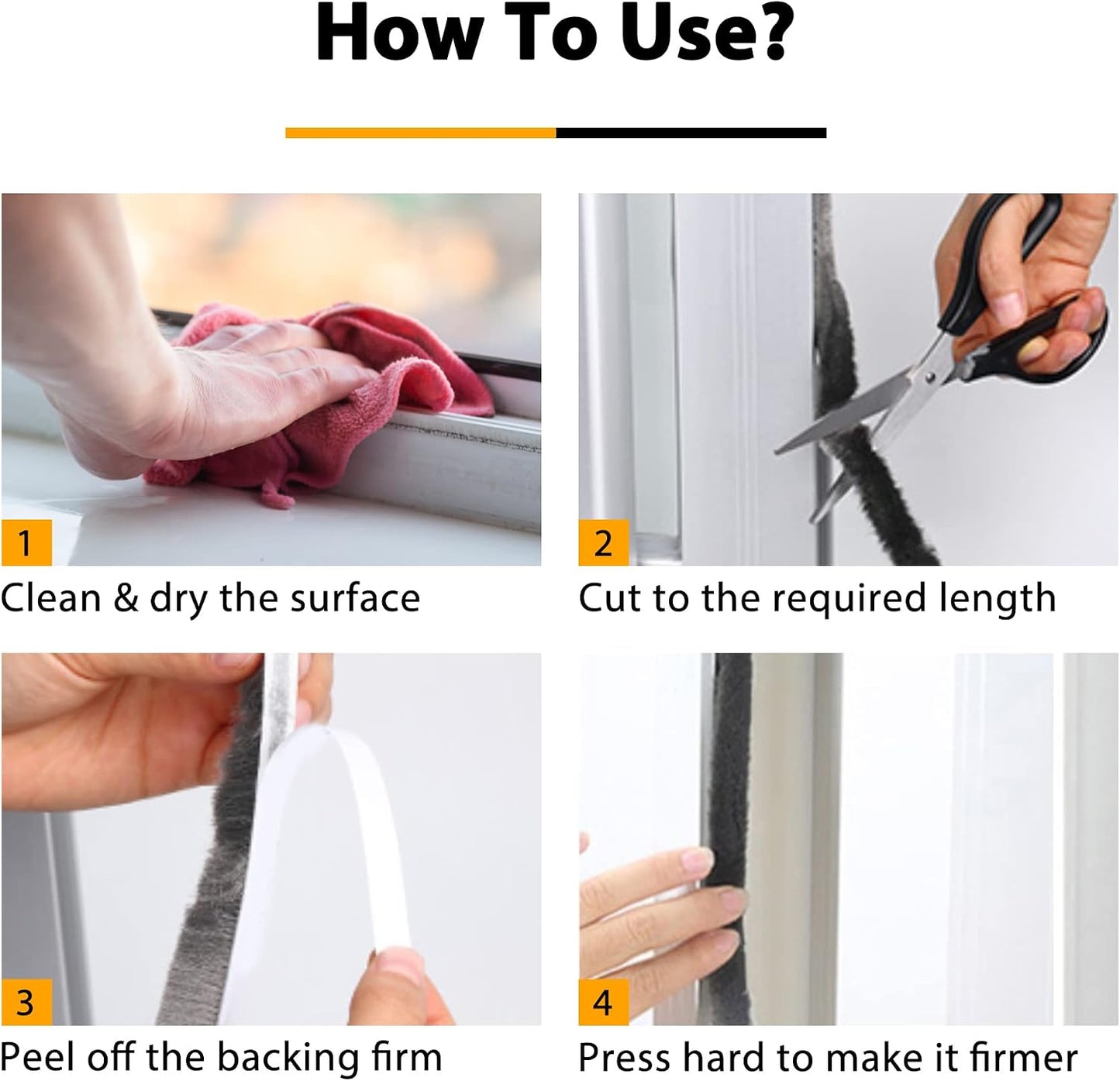 How To Use?

1
Clean & dry the surface

2
Cut to the required length

3
Peel off the backing firm

4
Press hard to make it firmer