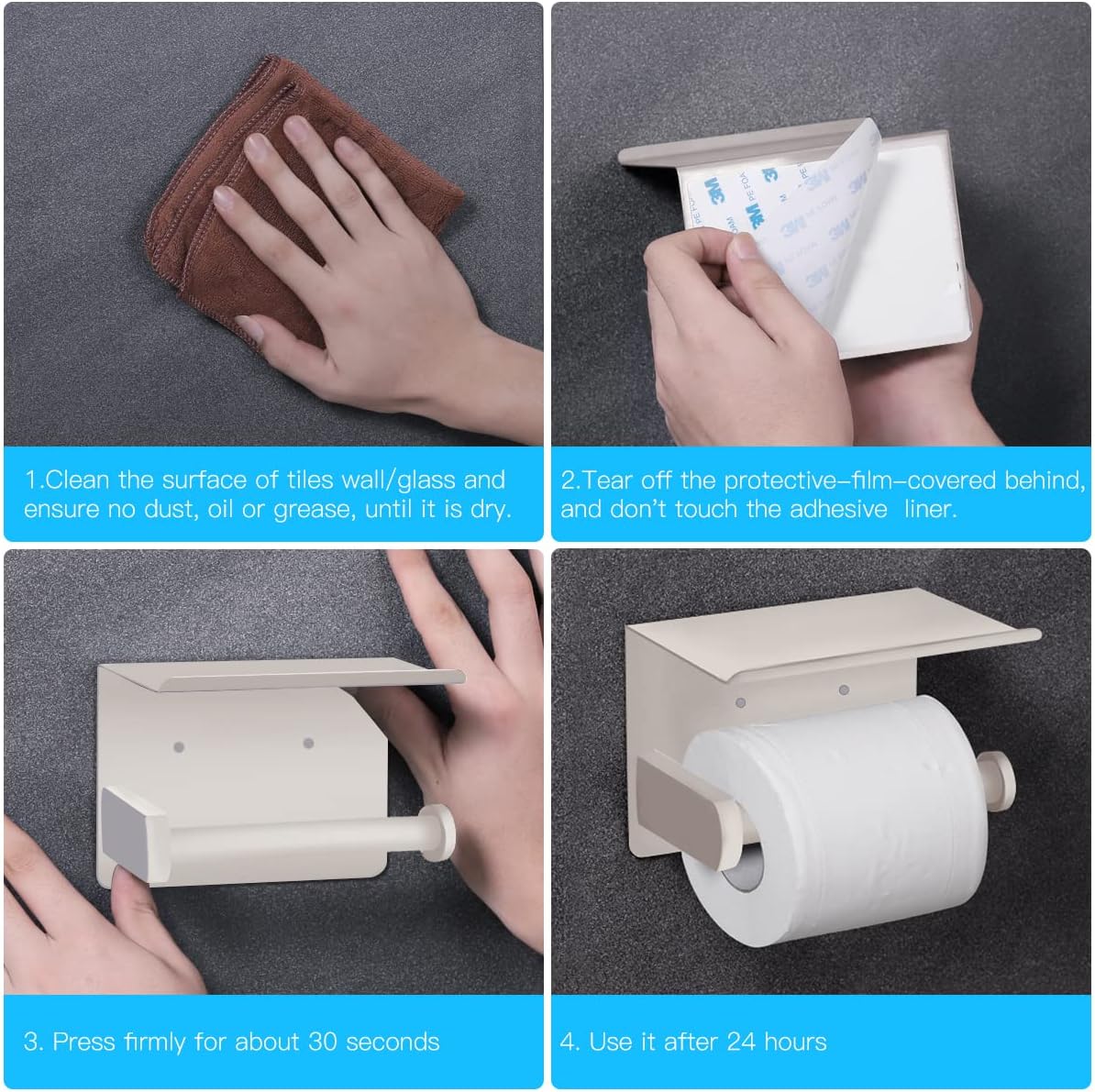 3M PE FOAM

1.Clean the surface of tiles wall/glass and ensure no dust, oil or grease, until it is dry.

2.Tear off the protective–film–covered behind, and don't touch the adhesive liner.

3. Press firmly for about 30 seconds

4. Use it after 24 hours