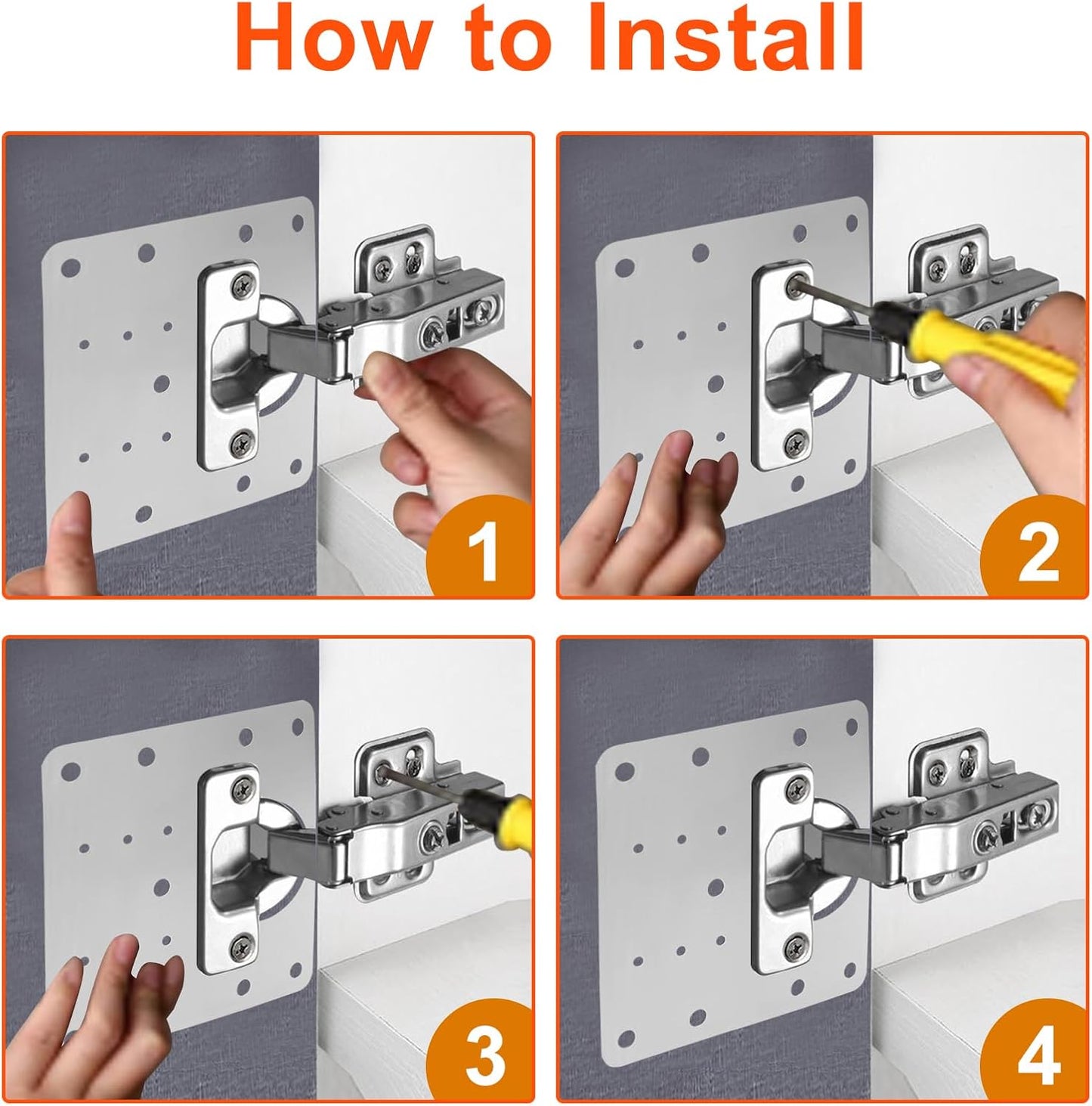 How to Install

1

2

3

4