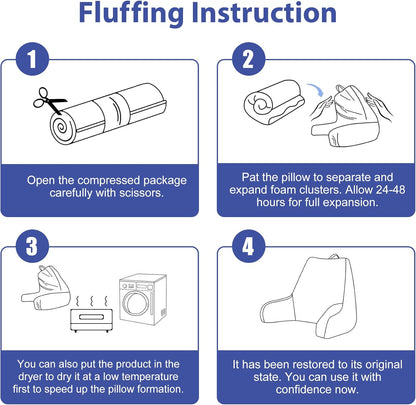 Fluffing Instruction

1

Open the compressed package carefully with scissors.

2

Pat the pillow to separate and expand foam clusters. Allow 24-48 hours for full expansion.

3

You can also put the product in the dryer to dry it at a low temperature first to speed up the pillow formation.

4

It has been restored to its original state. You can use it with confidence now.