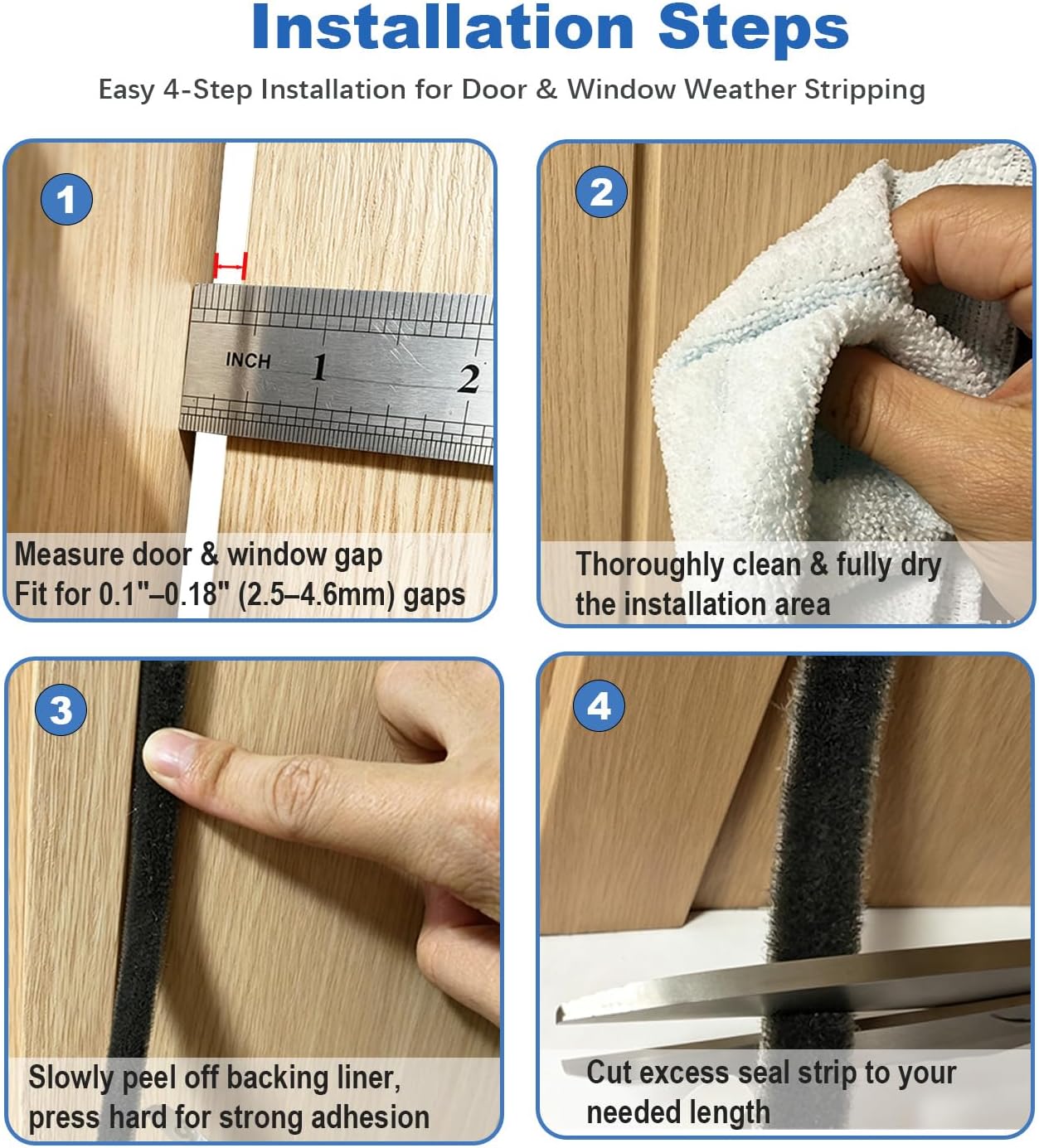 Installation Steps

Easy 4-Step Installation for Door & Window Weather Stripping

1

INCH 1 2

Measure door & window gap
Fit for 0.1"–0.18" (2.5–4.6mm) gaps

2

Thoroughly clean & fully dry the installation area

3

Slowly peel off backing liner, press hard for strong adhesion

4

Cut excess seal strip to your needed length