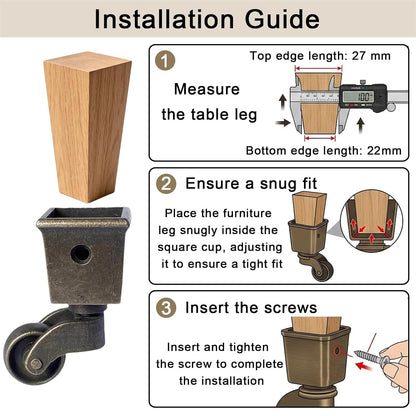 Installation Guide

1

Top edge length: 27 mm

Measure the table leg

100

Bottom edge length: 22mm

2 Ensure a snug fit

Place the furniture leg snugly inside the square cup, adjusting it to ensure a tight fit

3 Insert the screws

Insert and tighten the screw to complete the installation