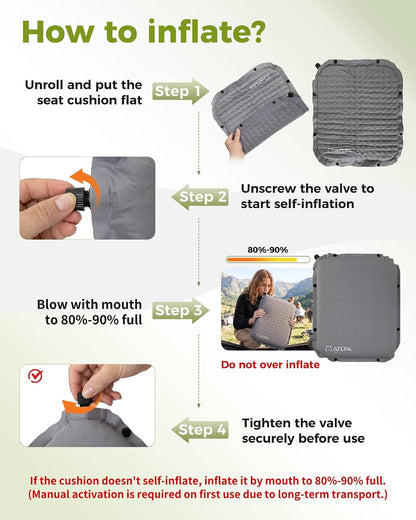 How to inflate?

Unroll and put the seat cushion flat

Step 1

ATEPA

ATEPA

Step 2

Unscrew the valve to start self-inflation

80%-90%

Blow with mouth to 80%-90% full

Step 3

ATEPA

Do not over inflate

Step 4

Tighten the valve securely before use

If the cushion doesn't self-inflate, inflate it by mouth to 80%-90% full.
(Manual activation is required on first use due to long-term transport.)