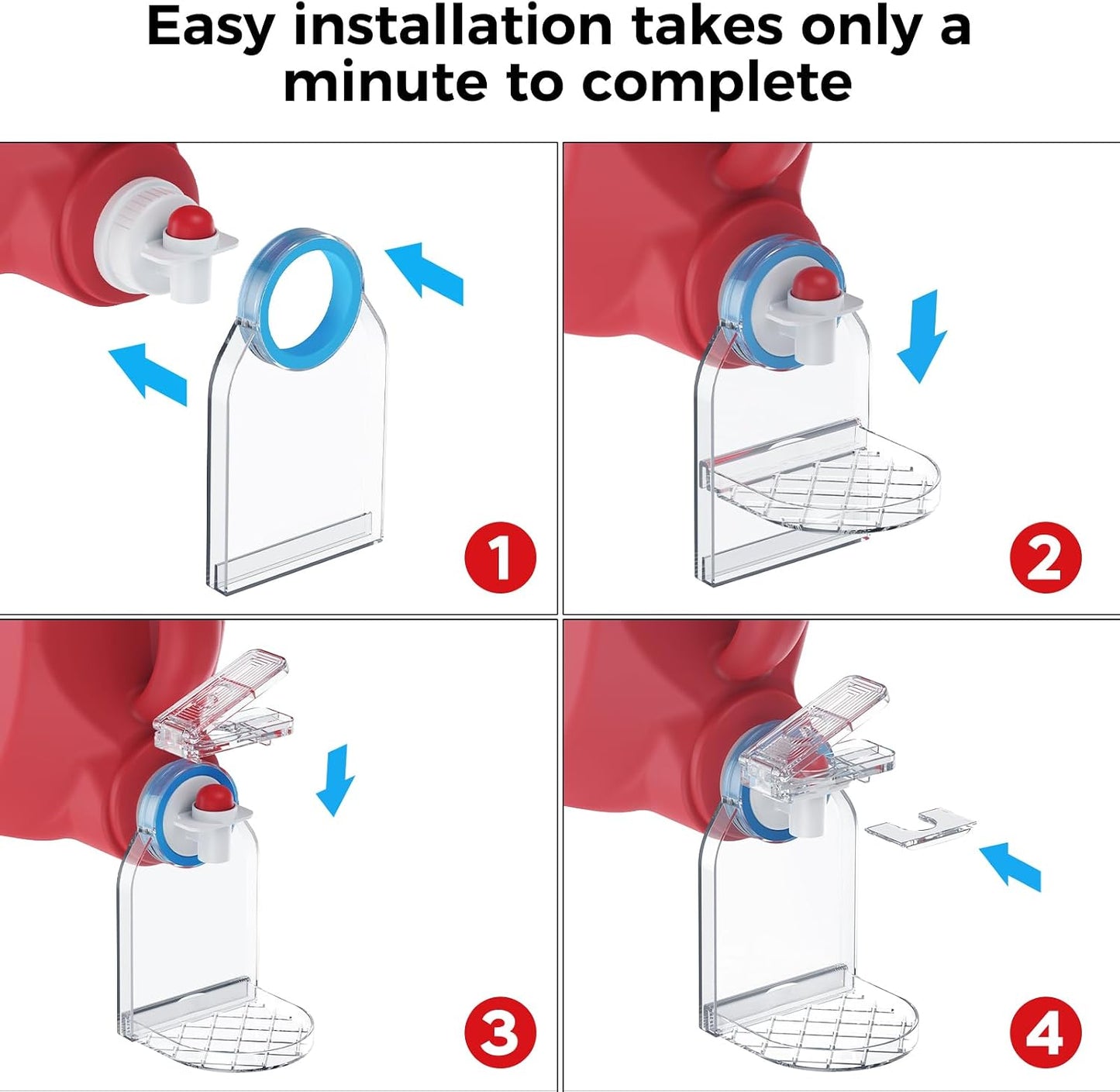 Easy installation takes only a minute to complete

1

2

3

4