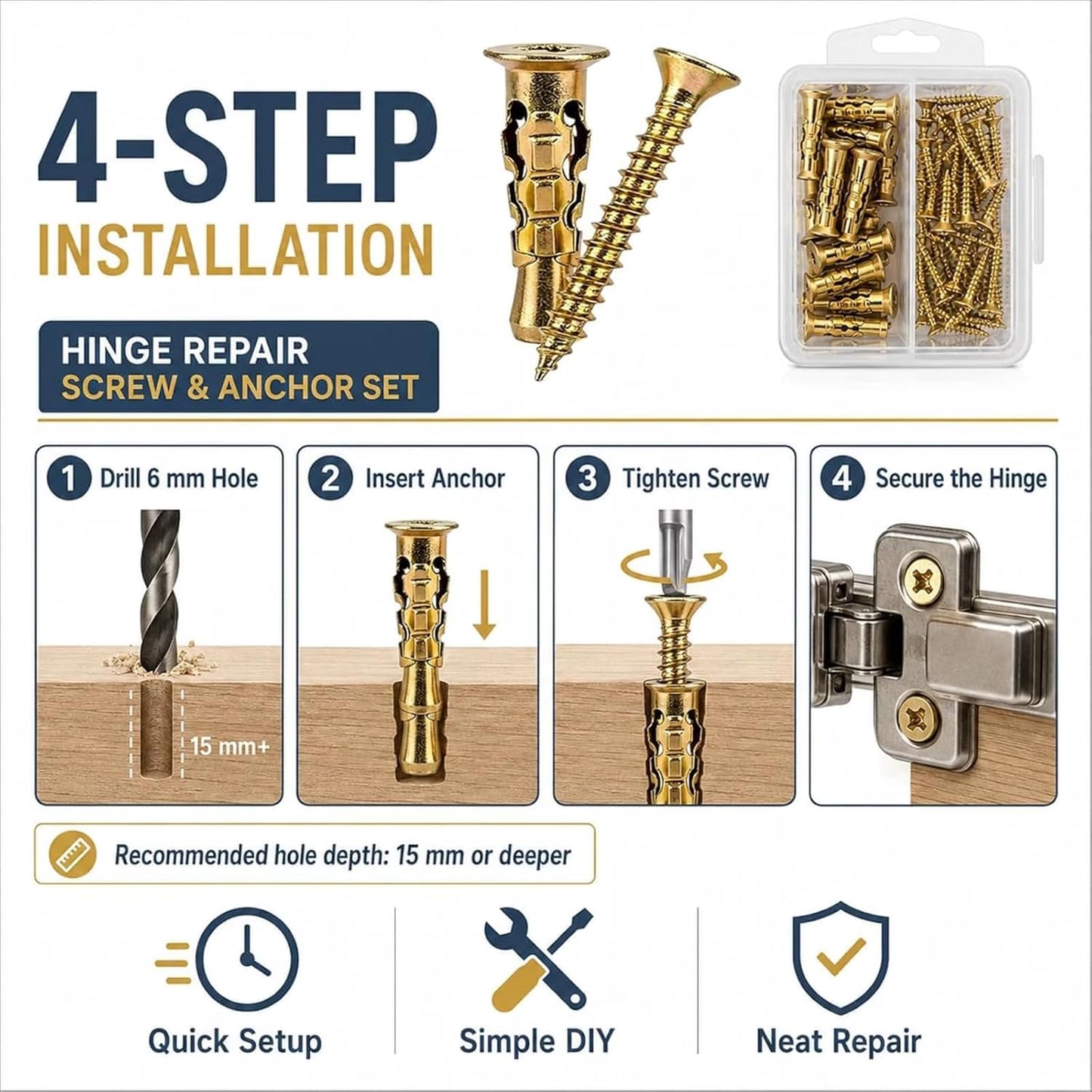 4-STEP
INSTALLATION

HINGE REPAIR
SCREW & ANCHOR SET

1 Drill 6 mm Hole

15 mm+

2 Insert Anchor

3 Tighten Screw

4 Secure the Hinge

Recommended hole depth: 15 mm or deeper

Quick Setup

Simple DIY

Neat Repair