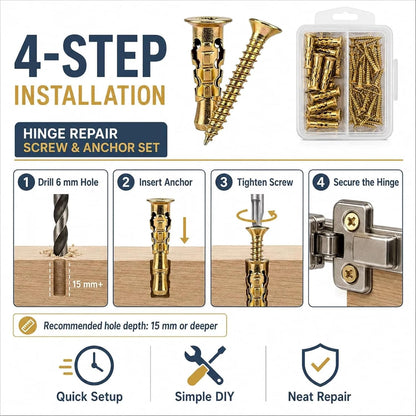 4-STEP
INSTALLATION

HINGE REPAIR
SCREW & ANCHOR SET

1 Drill 6 mm Hole

15 mm+

2 Insert Anchor

3 Tighten Screw

4 Secure the Hinge

Recommended hole depth: 15 mm or deeper

Quick Setup

Simple DIY

Neat Repair