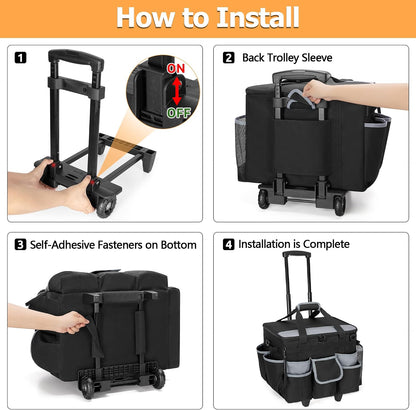 How to Install

1

ON

OFF

2 Back Trolley Sleeve

3 Self-Adhesive Fasteners on Bottom

4 Installation is Complete