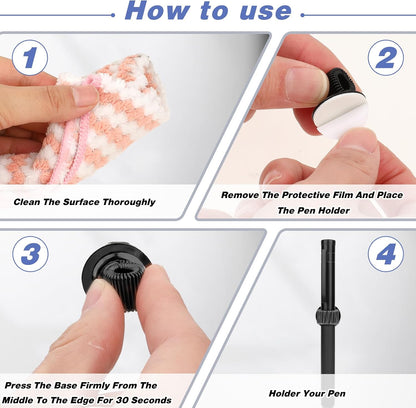 How to use

1

Clean The Surface Thoroughly

2

Remove The Protective Film And Place The Pen Holder

3

Press The Base Firmly From The Middle To The Edge For 30 Seconds

4

Holder Your Pen