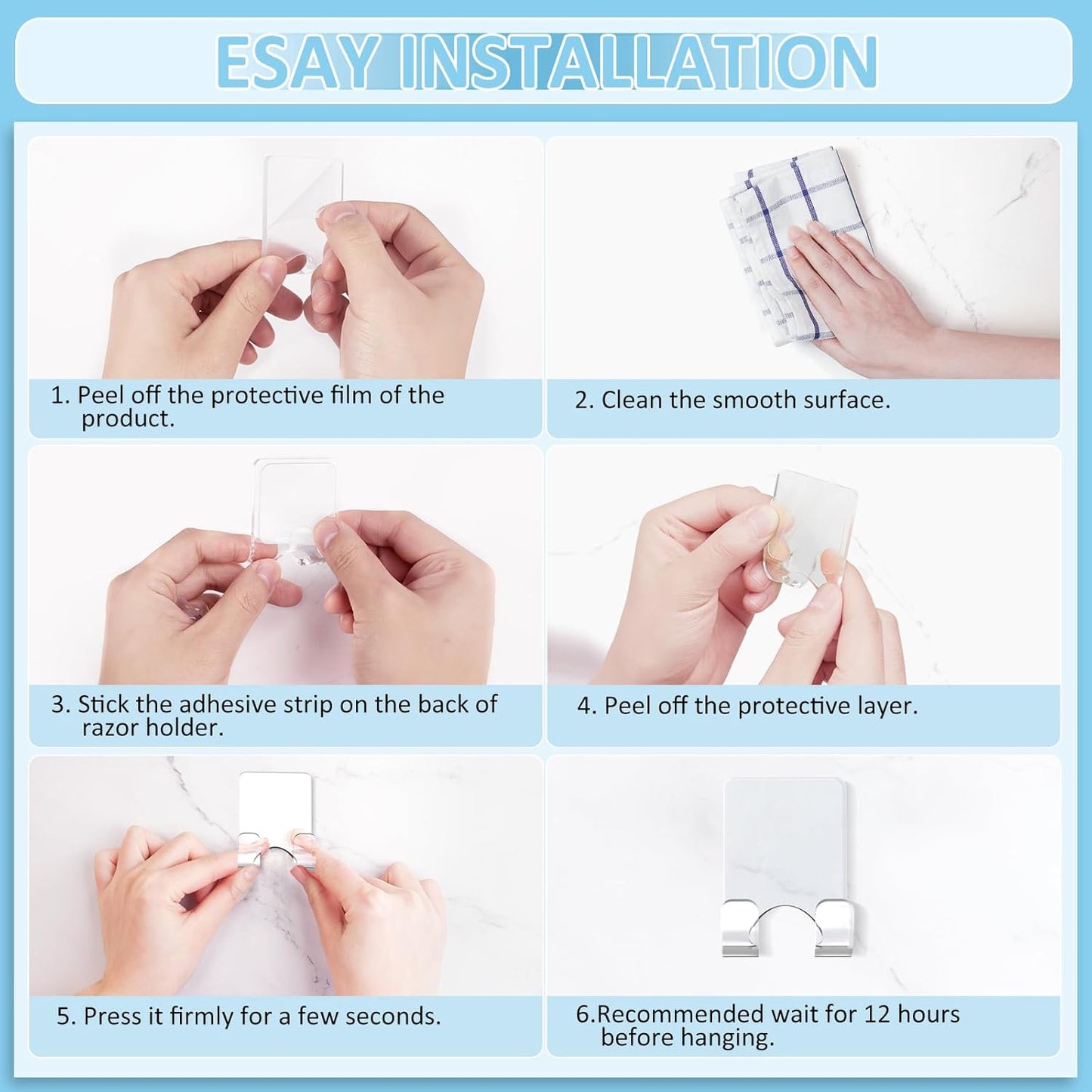 ESAY INSTALLATION

1. Peel off the protective film of the product.

2. Clean the smooth surface.

3. Stick the adhesive strip on the back of razor holder.

4. Peel off the protective layer.

5. Press it firmly for a few seconds.

6.Recommended wait for 12 hours before hanging.