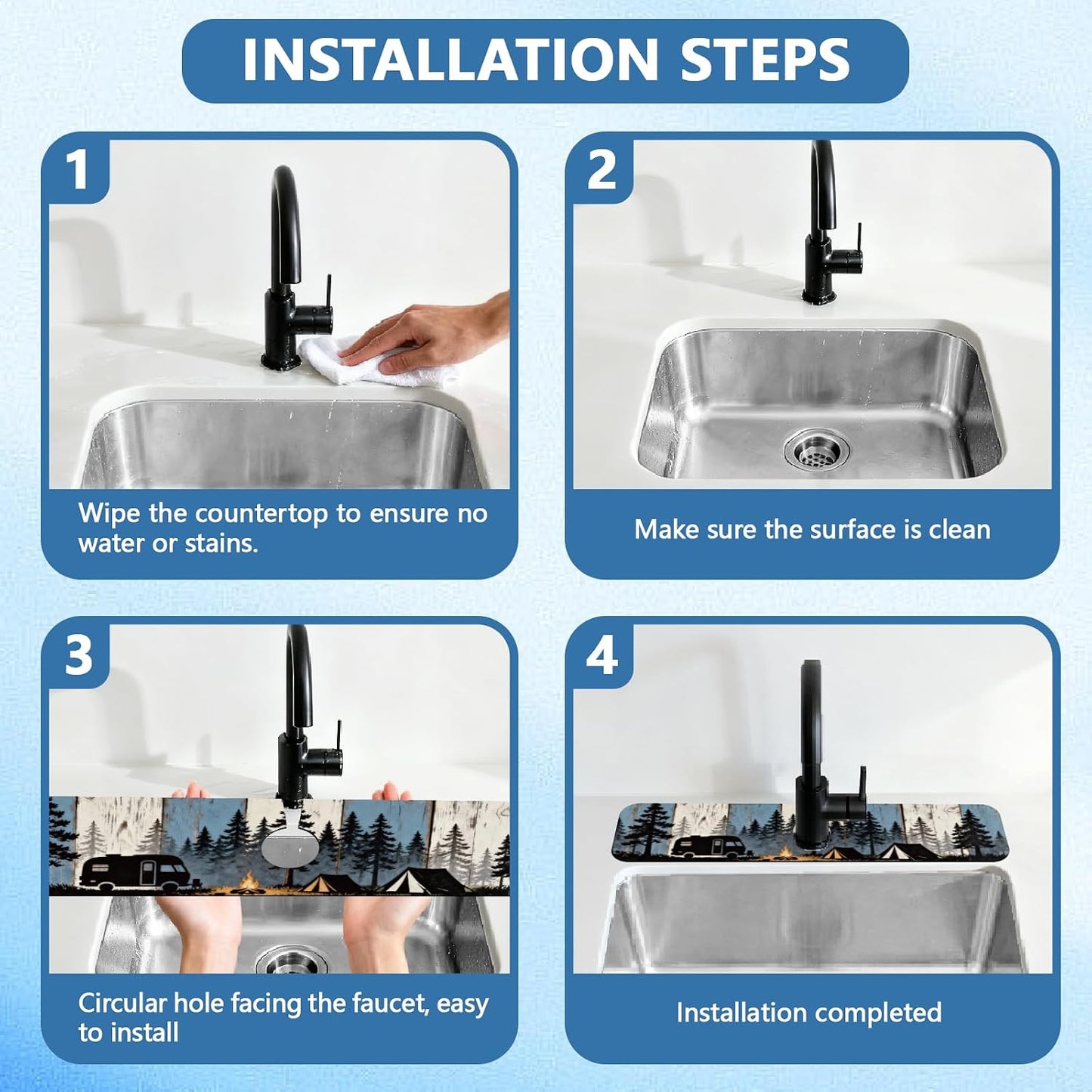 INSTALLATION STEPS

1

Wipe the countertop to ensure no water or stains.

2

Make sure the surface is clean

3

Circular hole facing the faucet, easy to install

4

Installation completed