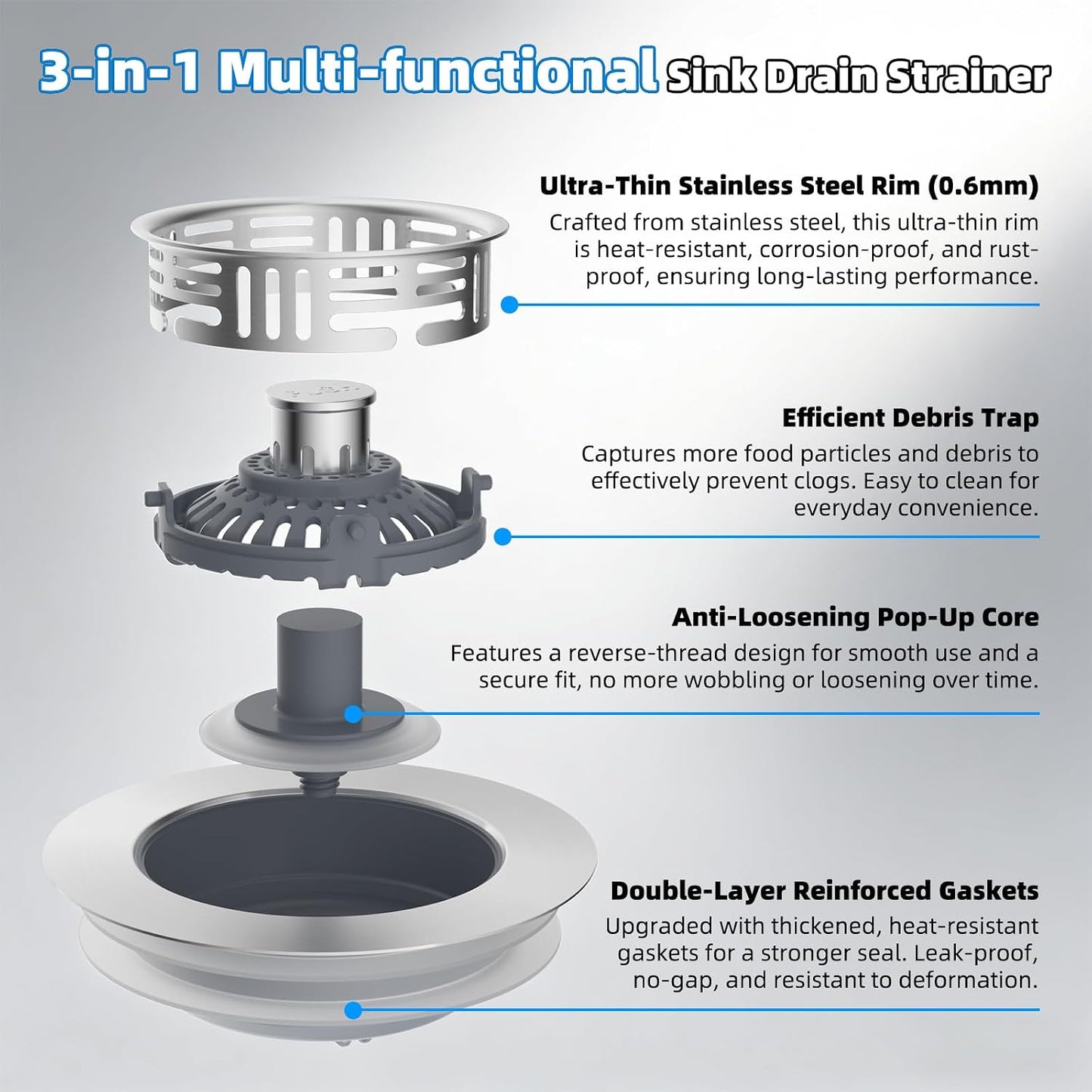 3-in-1 Multi-functional Sink Drain Strainer

Ultra-Thin Stainless Steel Rim (0.6mm)
Crafted from stainless steel, this ultra-thin rim is heat-resistant, corrosion-proof, and rust-proof, ensuring long-lasting performance.

Efficient Debris Trap
Captures more food particles and debris to effectively prevent clogs. Easy to clean for everyday convenience.

Anti-Loosening Pop-Up Core
Features a reverse-thread design for smooth use and a secure fit, no more wobbling or loosening over time.

Double-Layer Reinforced Gaskets
Upgraded with thickened, heat-resistant gaskets for a stronger seal. Leak-proof, no-gap, and resistant to deformation.