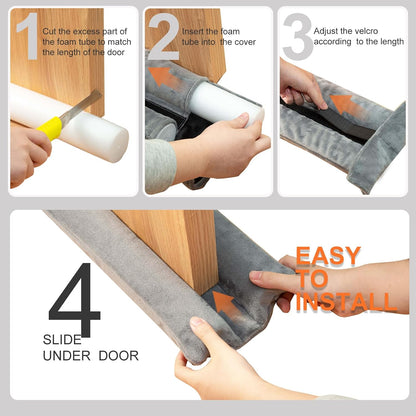 1
Cut the excess part of the foam tube to match the length of the door

2
Insert the foam tube into the cover

3
Adjust the velcro according to the length

4
SLIDE UNDER DOOR

EASY TO INSTALL