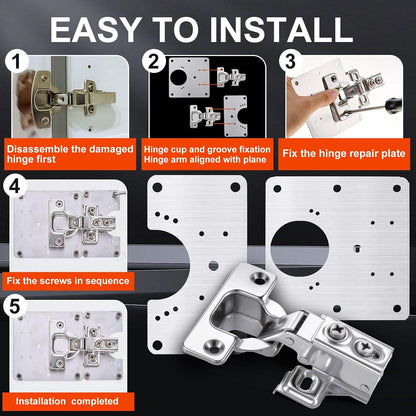 EASY TO INSTALL

1

Disassemble the damaged hinge first

2

Hinge cup and groove fixation
Hinge arm aligned with plane

3

Fix the hinge repair plate

4

Fix the screws in sequence

5

Installation completed