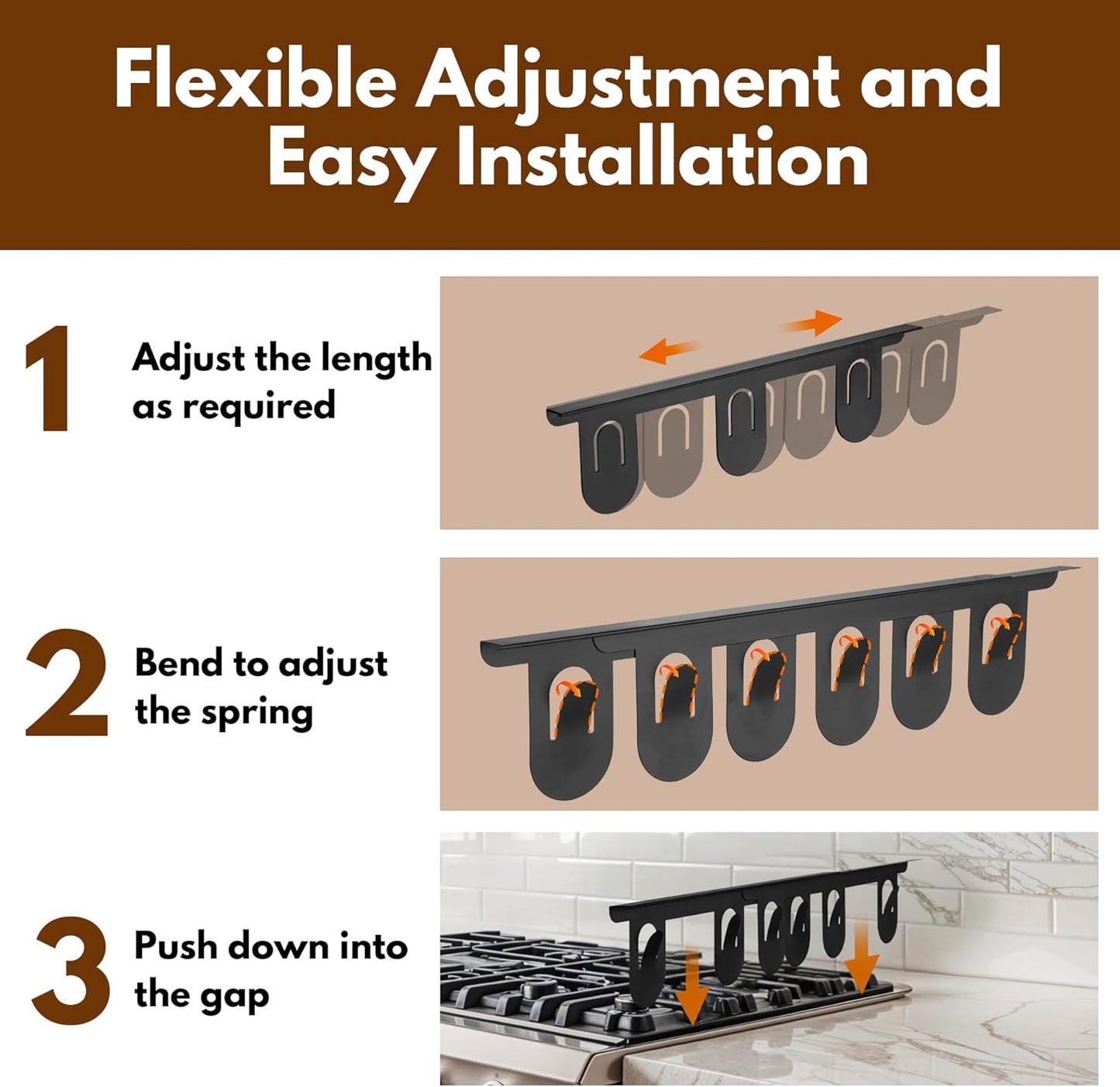 Flexible Adjustment and Easy Installation

1 Adjust the length as required

2 Bend to adjust the spring

3 Push down into the gap