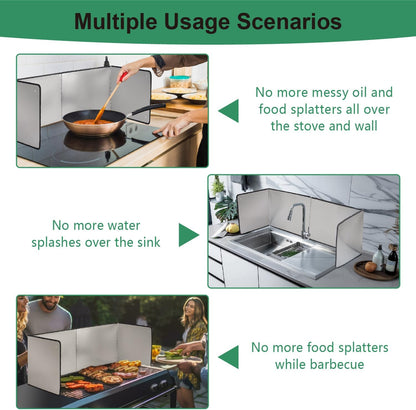 Multiple Usage Scenarios

No more messy oil and food splatters all over the stove and wall

No more water splashes over the sink

No more food splatters while barbecue