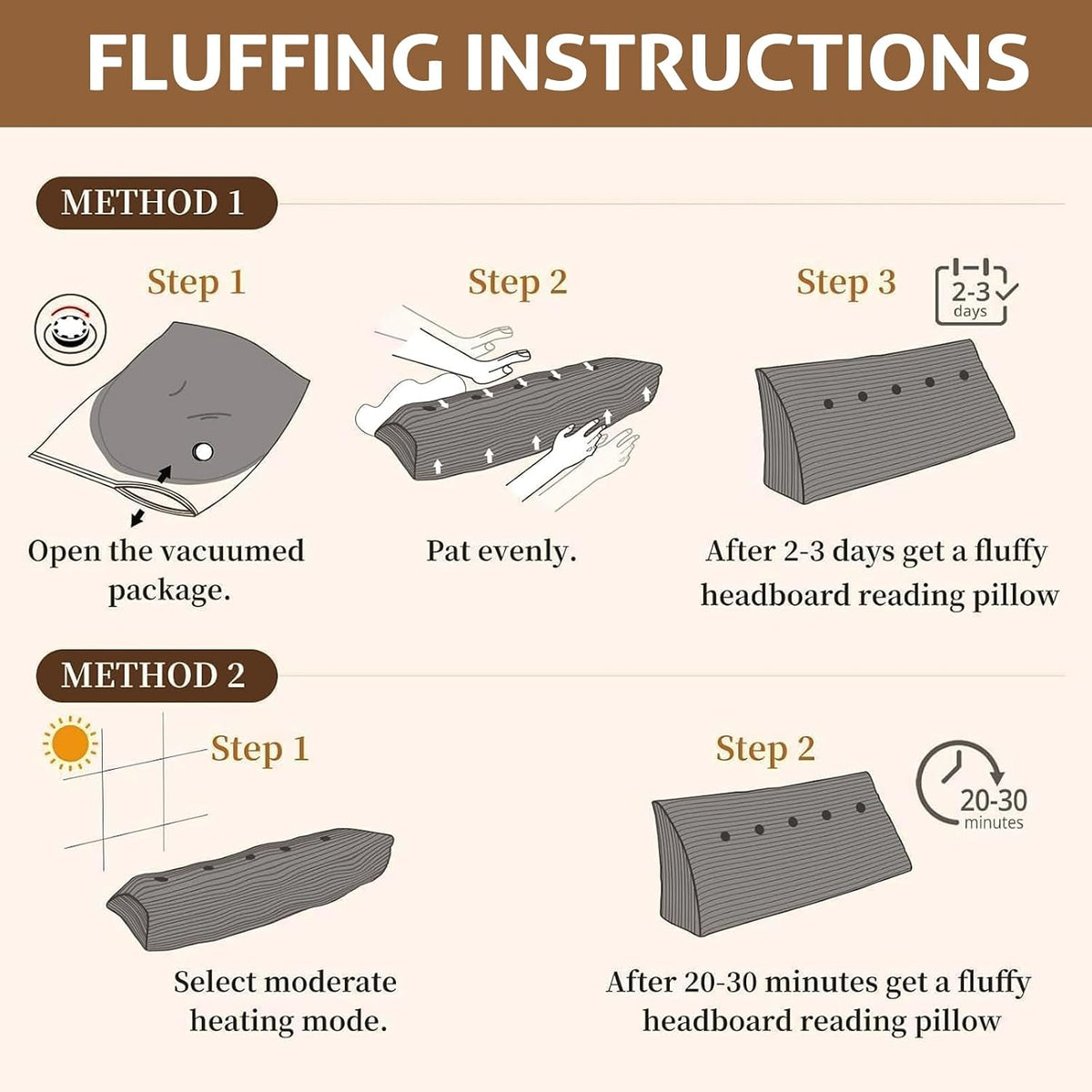 FLUFFING INSTRUCTIONS

METHOD 1

Step 1

Open the vacuumed package.

Step 2

Pat evenly.

Step 3

2-3 days

After 2-3 days get a fluffy headboard reading pillow

METHOD 2

Step 1

Select moderate heating mode.

Step 2

20-30 minutes

After 20-30 minutes get a fluffy headboard reading pillow