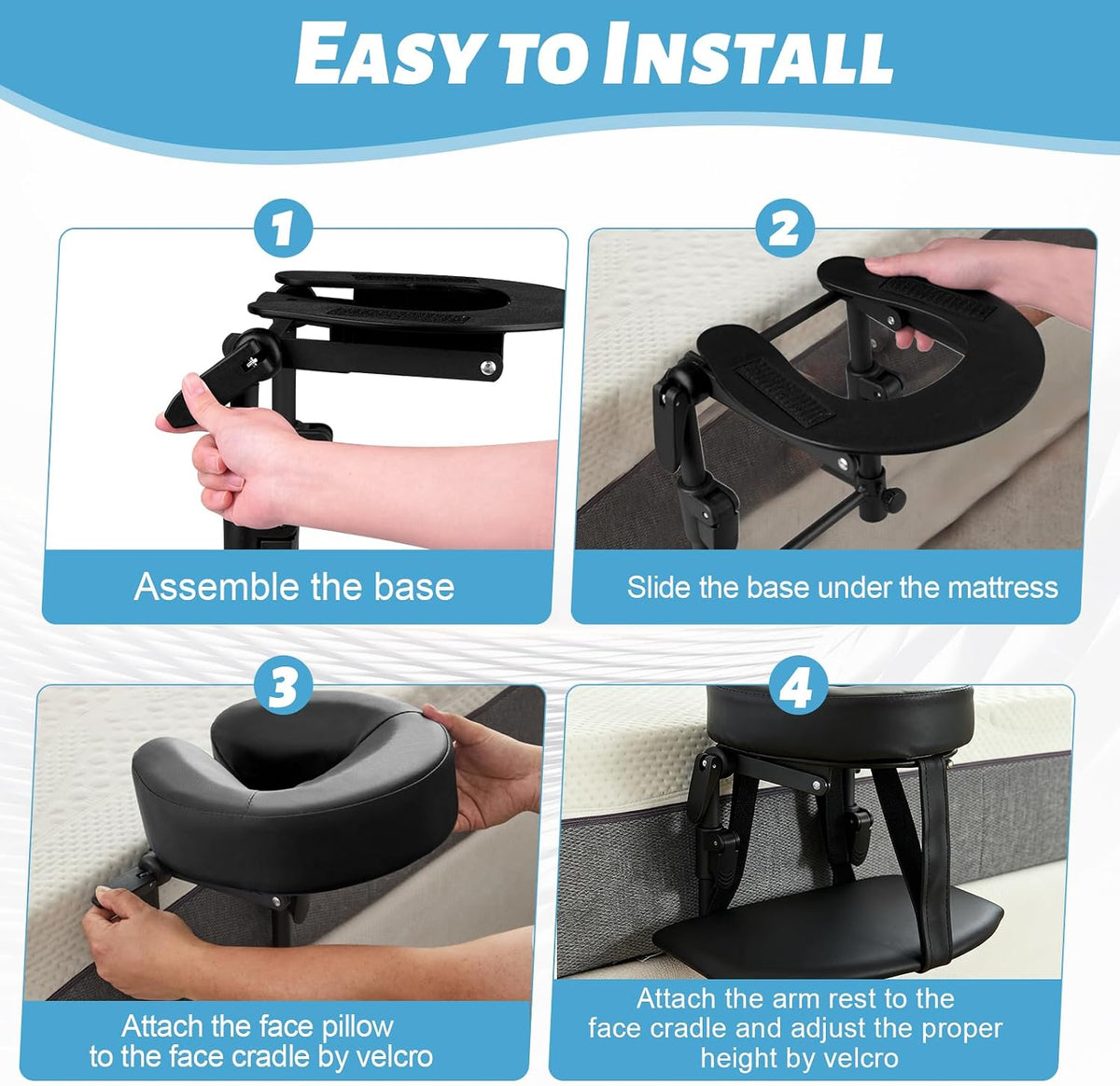 EASY TO INSTALL

1
Assemble the base

2
Slide the base under the mattress

3
Attach the face pillow to the face cradle by velcro

4
Attach the arm rest to the face cradle and adjust the proper height by velcro