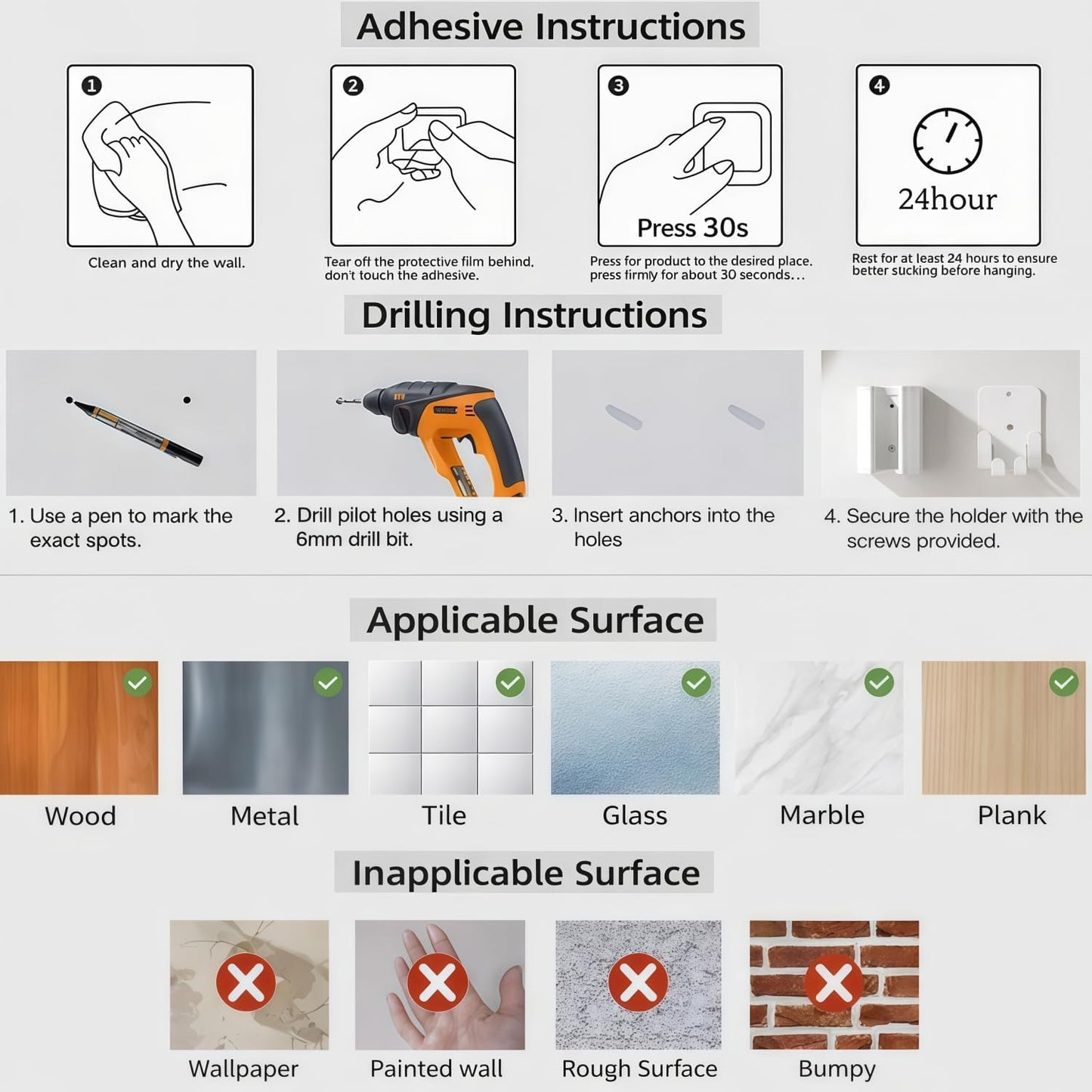 Adhesive Instructions

1
Clean and dry the wall.

2
Tear off the protective film behind. don't touch the adhesive.

3
Press 30s
Press for product to the desired place. press firmly for about 30 seconds...

4
24hour
Rest for at least 24 hours to ensure better sucking before hanging.

Drilling Instructions

1. Use a pen to mark the exact spots.

2. Drill pilot holes using a 6mm drill bit.

3. Insert anchors into the holes

4. Secure the holder with the screws provided.

Applicable Surface

Wood

Metal

Tile

Glass

Marble

Plank

Inapplicable Surface

Wallpaper

Painted wall

Rough Surface

Bumpy