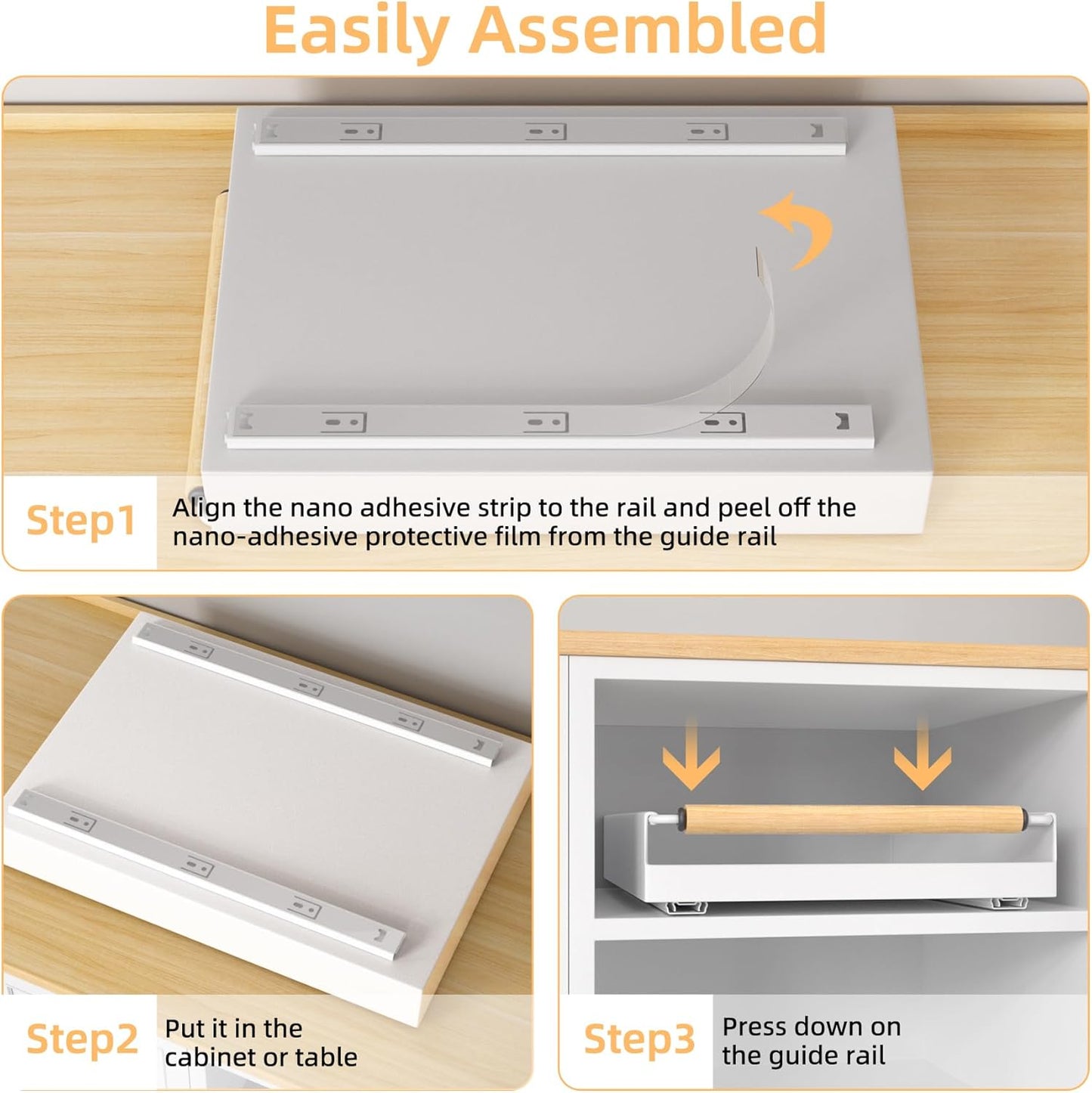 Easily Assembled

Step1 Align the nano adhesive strip to the rail and peel off the nano-adhesive protective film from the guide rail

Step2 Put it in the cabinet or table

Step3 Press down on the guide rail