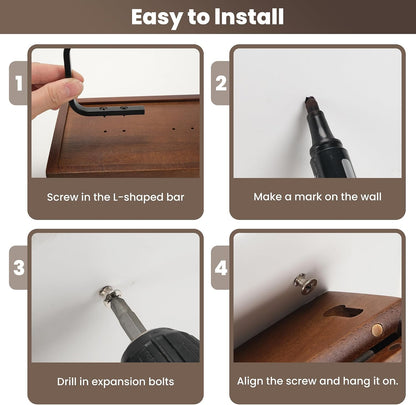 Easy to Install

1

Screw in the L-shaped bar

2

Make a mark on the wall

3

Drill in expansion bolts

4

Align the screw and hang it on.