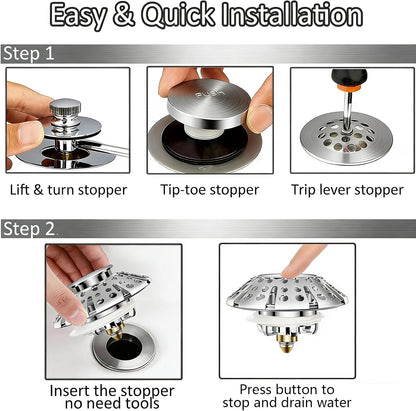 Easy & Quick Installation

Step 1

PUSH

Lift & turn stopper

Tip-toe stopper

Trip lever stopper

Step 2

Insert the stopper no need tools

Press button to stop and drain water