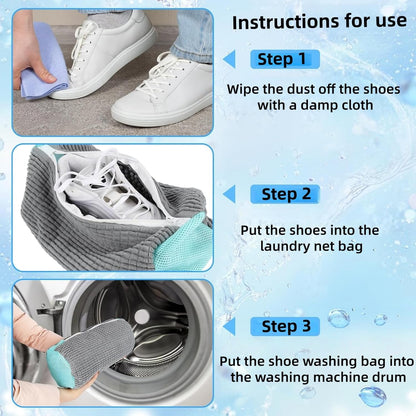 Instructions for use

Step 1

Wipe the dust off the shoes with a damp cloth

Step 2

Put the shoes into the laundry net bag

Step 3

Put the shoe washing bag into the washing machine drum