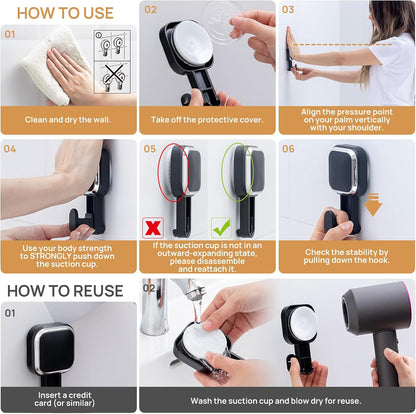 HOW TO USE

01

Clean and dry the wall.

02

Take off the protective cover.

03

Align the pressure point on your palm vertically with your shoulder.

04

Use your body strength to STRONGLY push down the suction cup.

05

If the suction cup is not in an outward-expanding state, please disassemble and reattach it.

06

Check the stability by pulling down the hook.

HOW TO REUSE

01

Insert a credit card (or similar)

02

Wash the suction cup and blow dry for reuse.