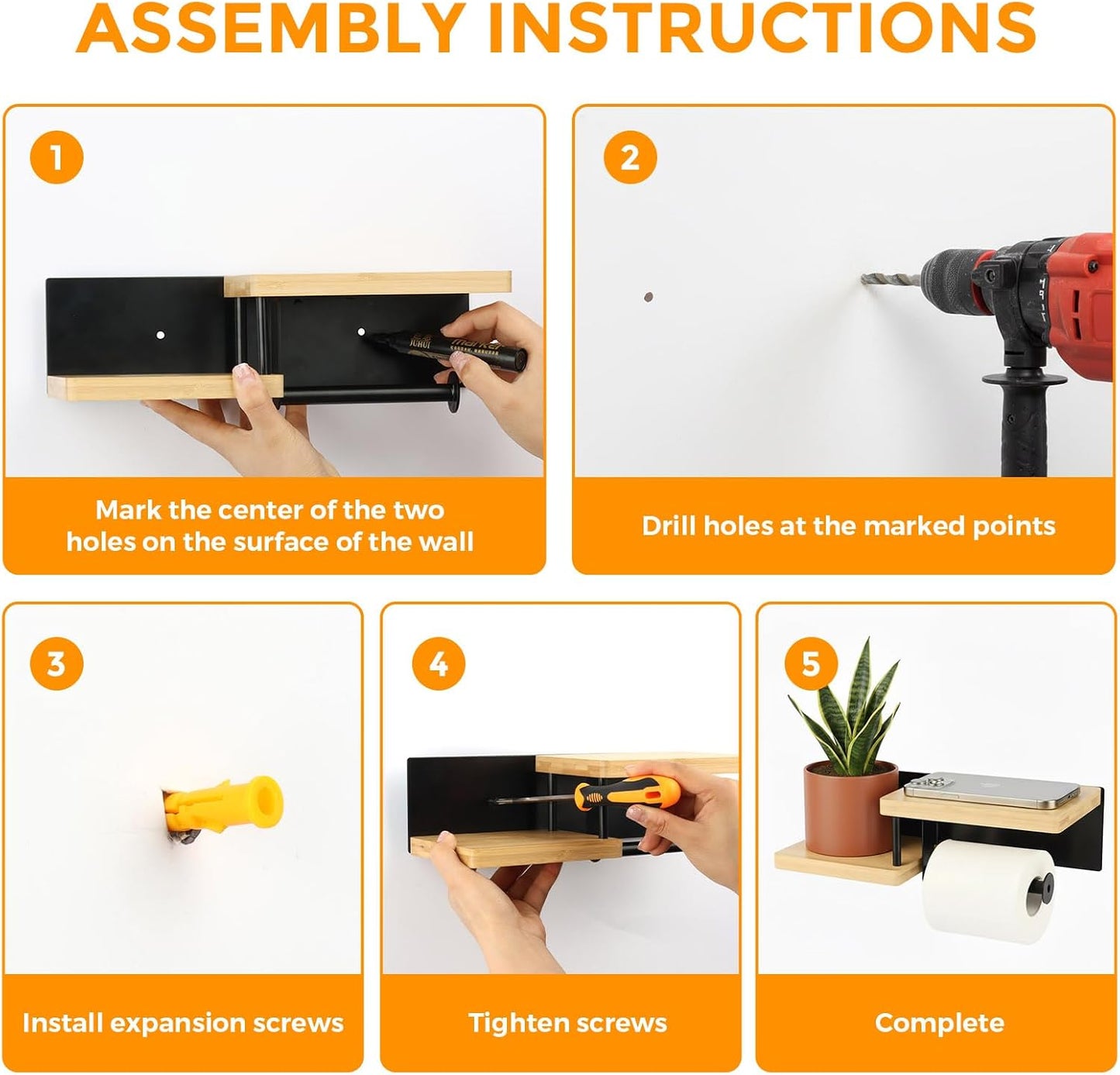 ASSEMBLY INSTRUCTIONS

1

marker

Mark the center of the two holes on the surface of the wall

2

Drill holes at the marked points

3

Install expansion screws

4

Tighten screws

5

Complete