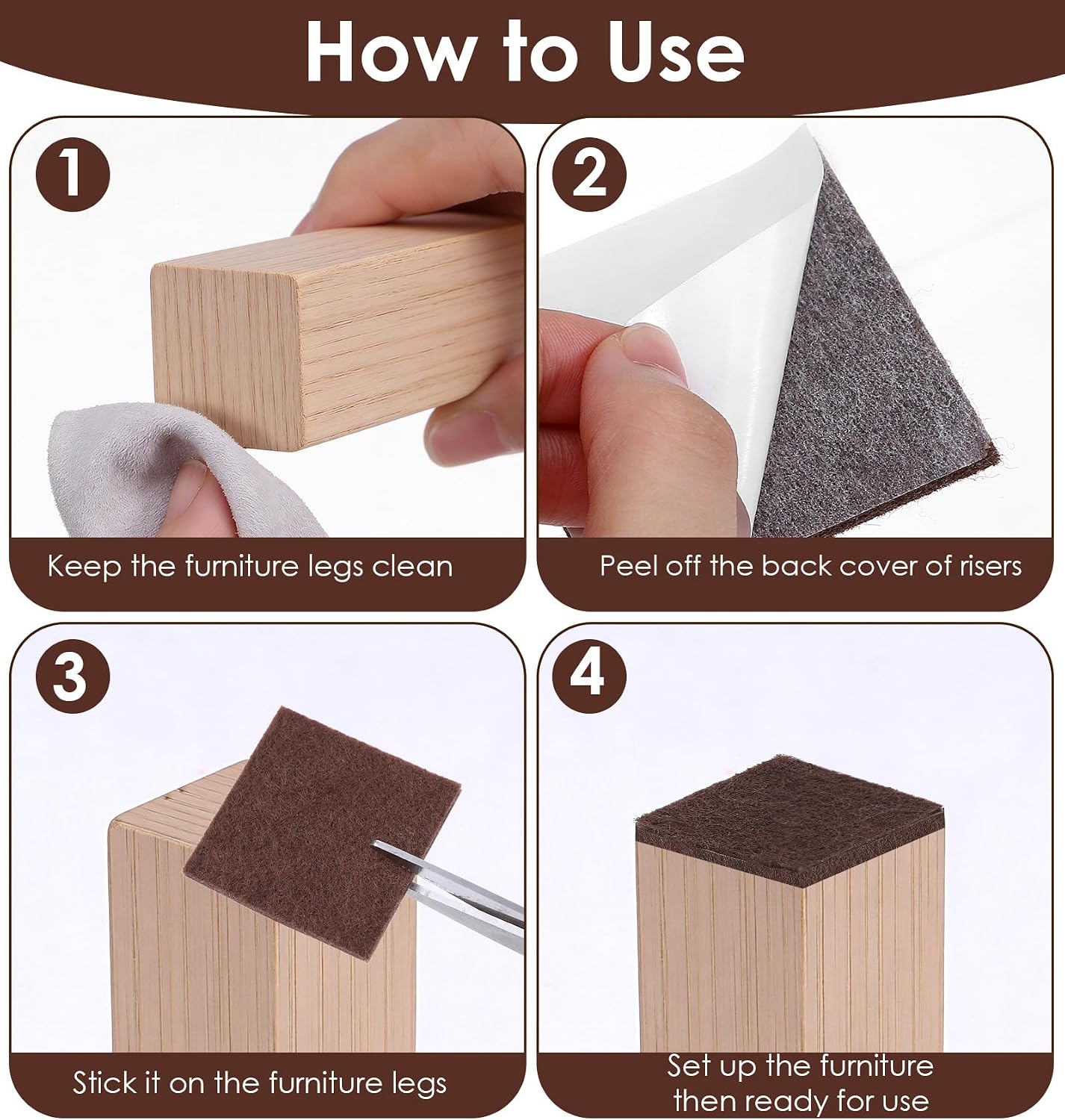 How to Use

1

Keep the furniture legs clean

2

Peel off the back cover of risers

3

Stick it on the furniture legs

4

Set up the furniture then ready for use