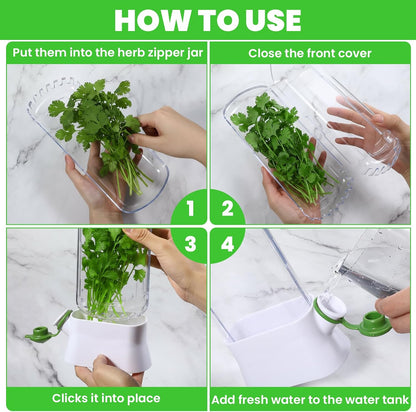 HOW TO USE

Put them into the herb zipper jar

1

Close the front cover

2

3

Clicks it into place

4

Add fresh water to the water tank