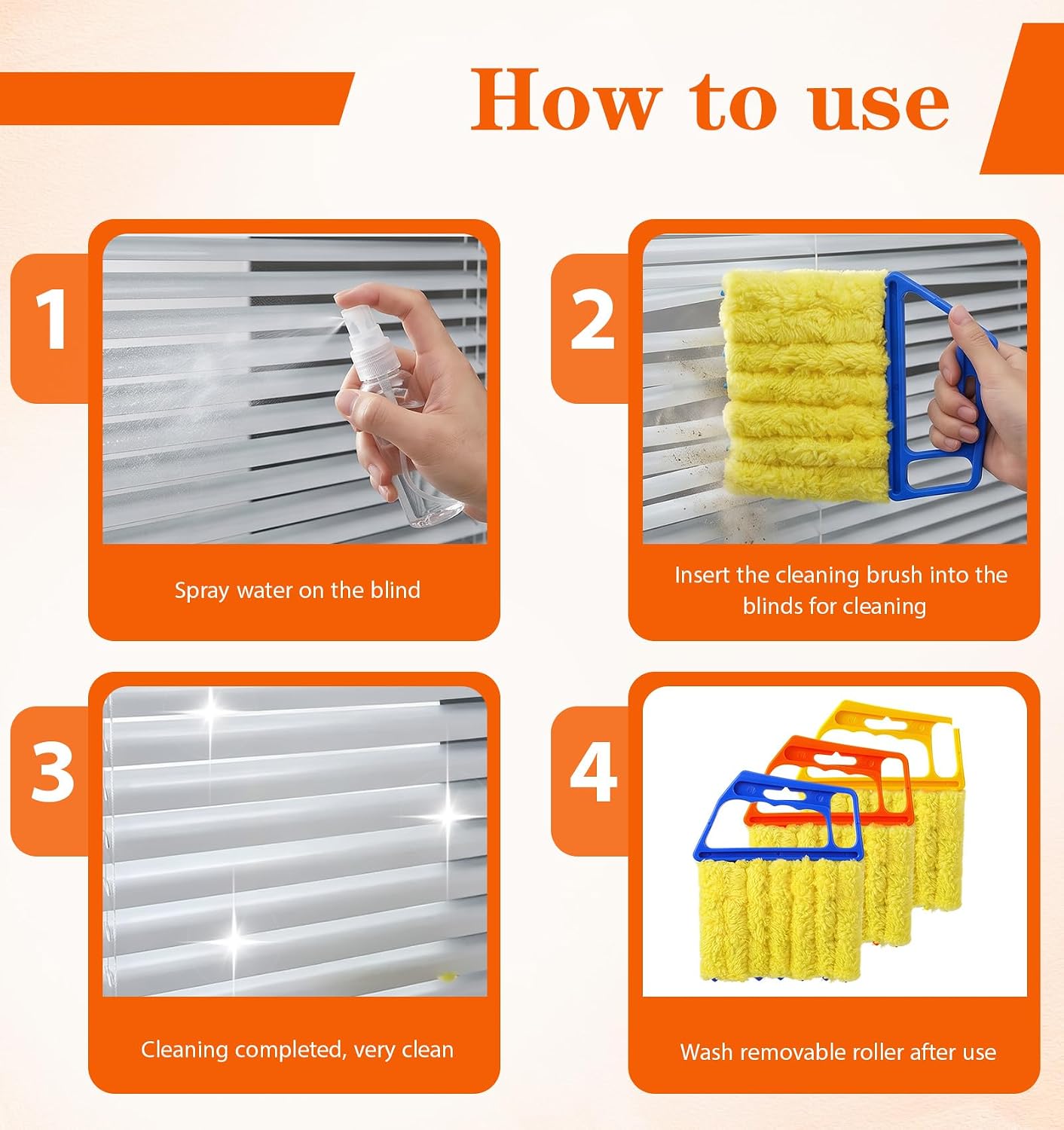 How to use

1

Spray water on the blind

2

Insert the cleaning brush into the blinds for cleaning

3

Cleaning completed, very clean

4

Wash removable roller after use