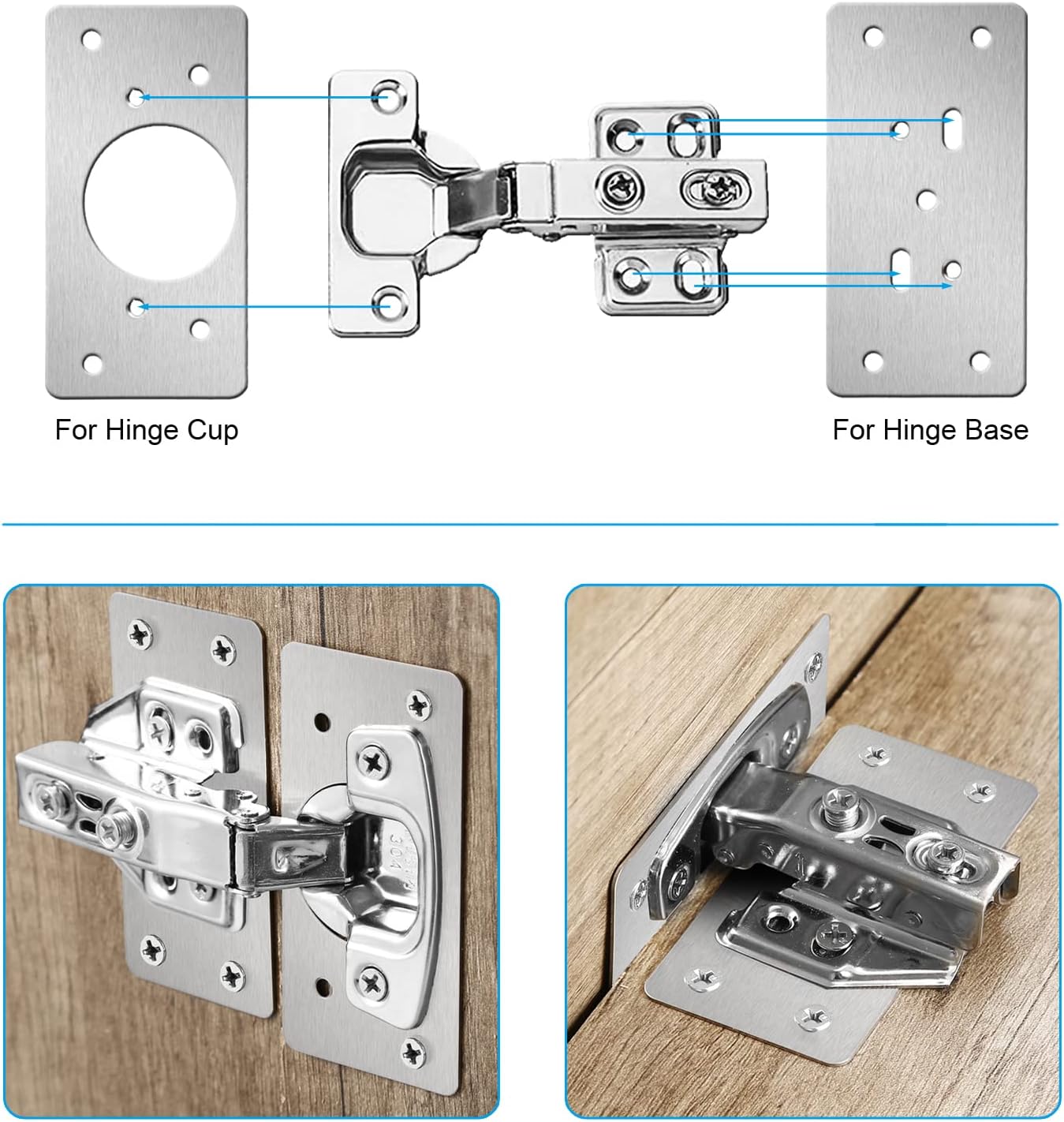 For Hinge Cup

For Hinge Base

304