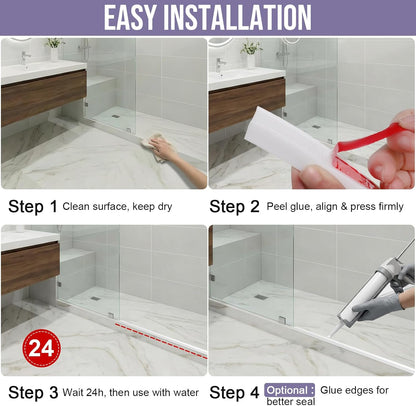 EASY INSTALLATION

Step 1 Clean surface, keep dry

Step 2 Peel glue, align & press firmly

24

Step 3 Wait 24h, then use with water

Step 4 Optional : Glue edges for better seal