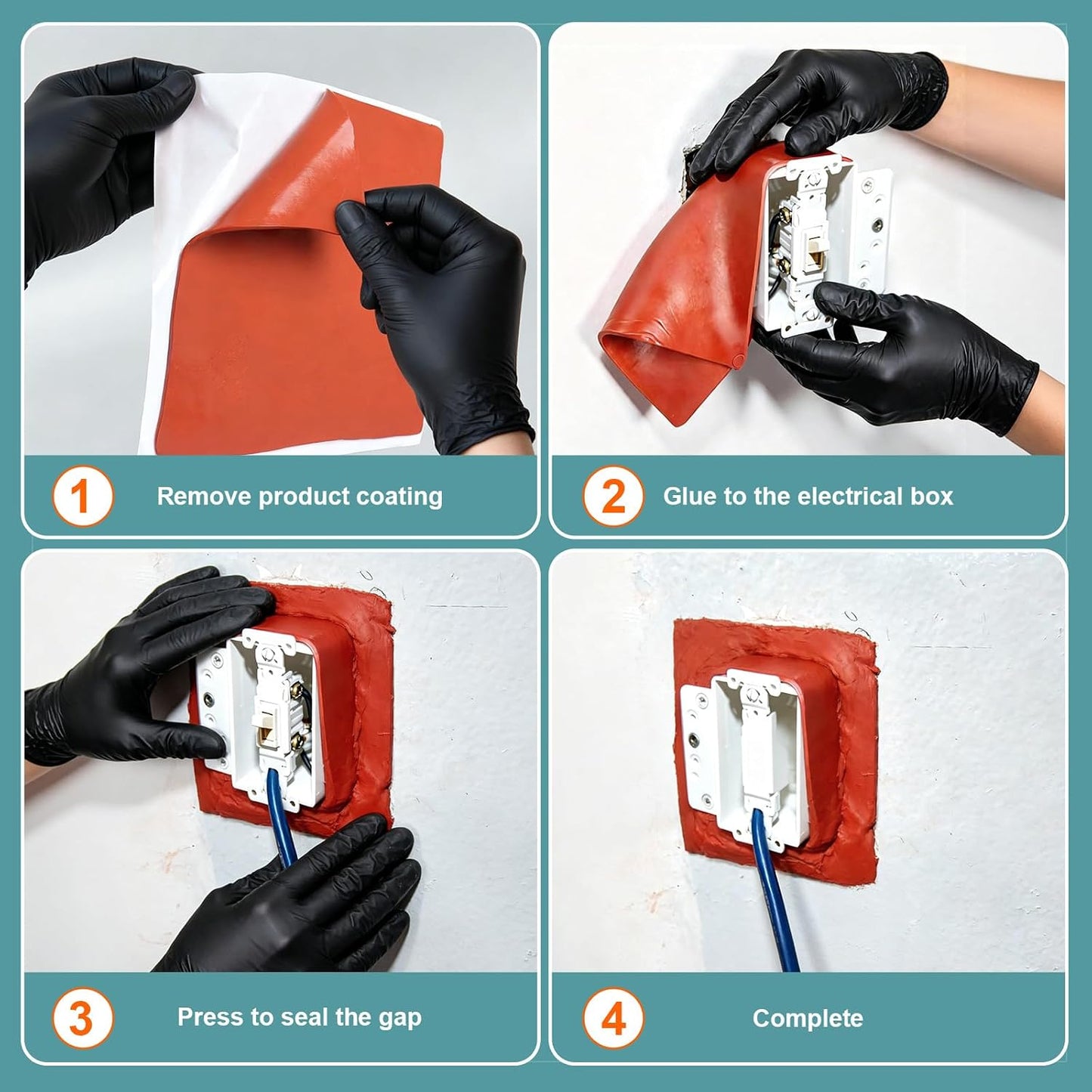 1 Remove product coating

2 Glue to the electrical box

3 Press to seal the gap

4 Complete