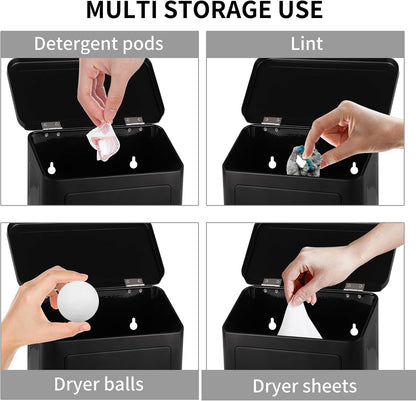 MULTI STORAGE USE

Detergent pods

Lint

Dryer balls

Dryer sheets