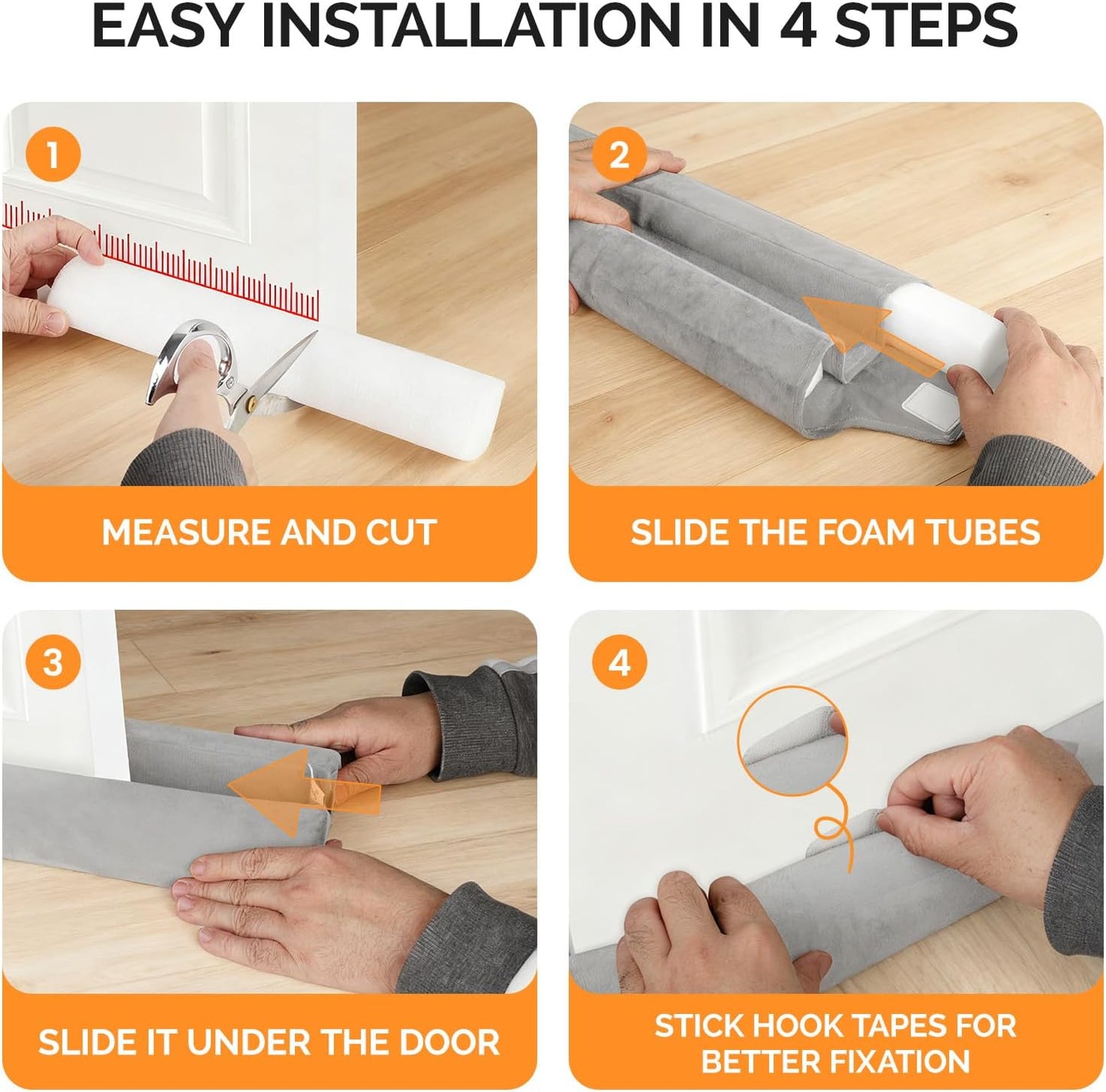 EASY INSTALLATION IN 4 STEPS

1

MEASURE AND CUT

2

SLIDE THE FOAM TUBES

3

SLIDE IT UNDER THE DOOR

4

STICK HOOK TAPES FOR BETTER FIXATION