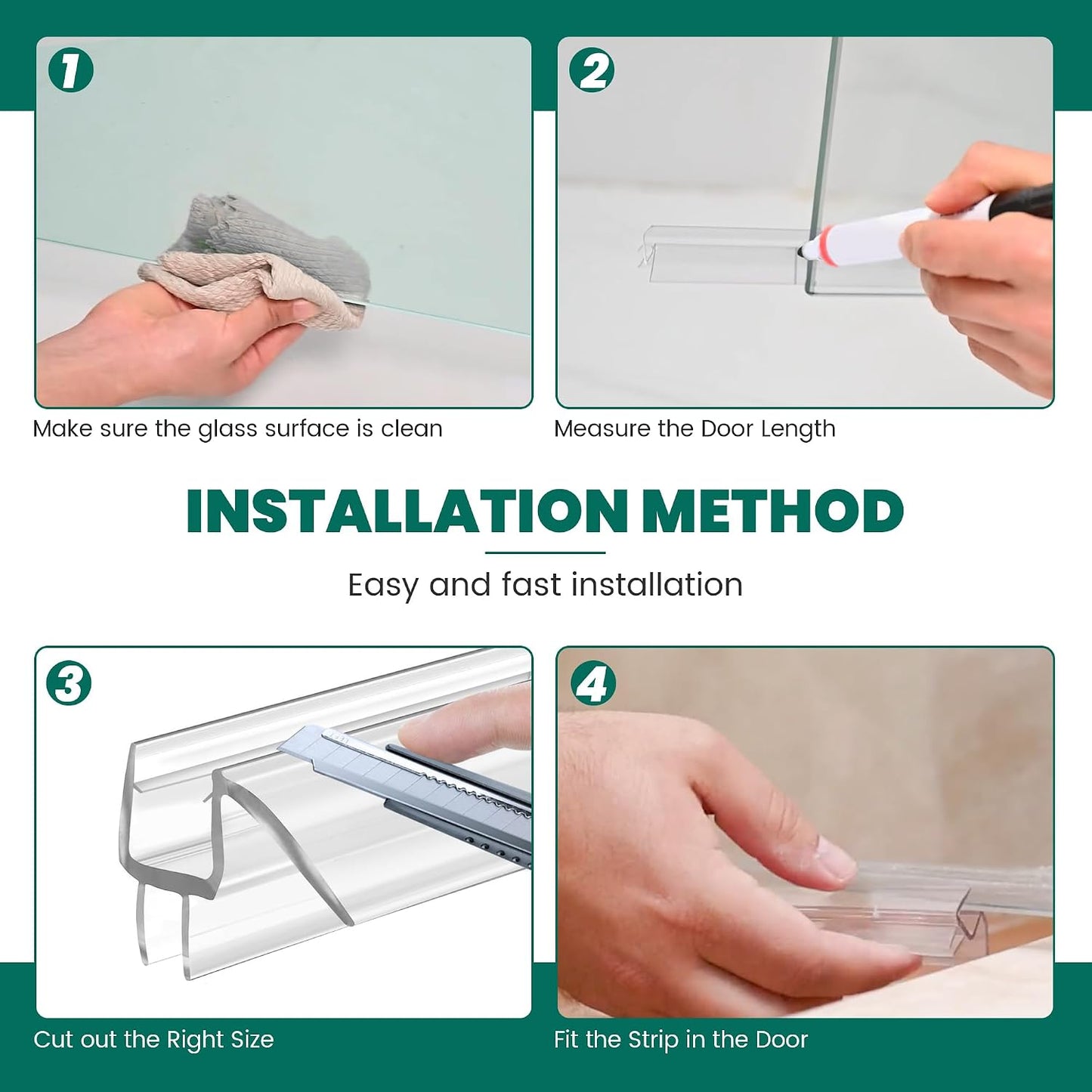 1

Make sure the glass surface is clean

2

Measure the Door Length

INSTALLATION METHOD

Easy and fast installation

3

Cut out the Right Size

4

Fit the Strip in the Door