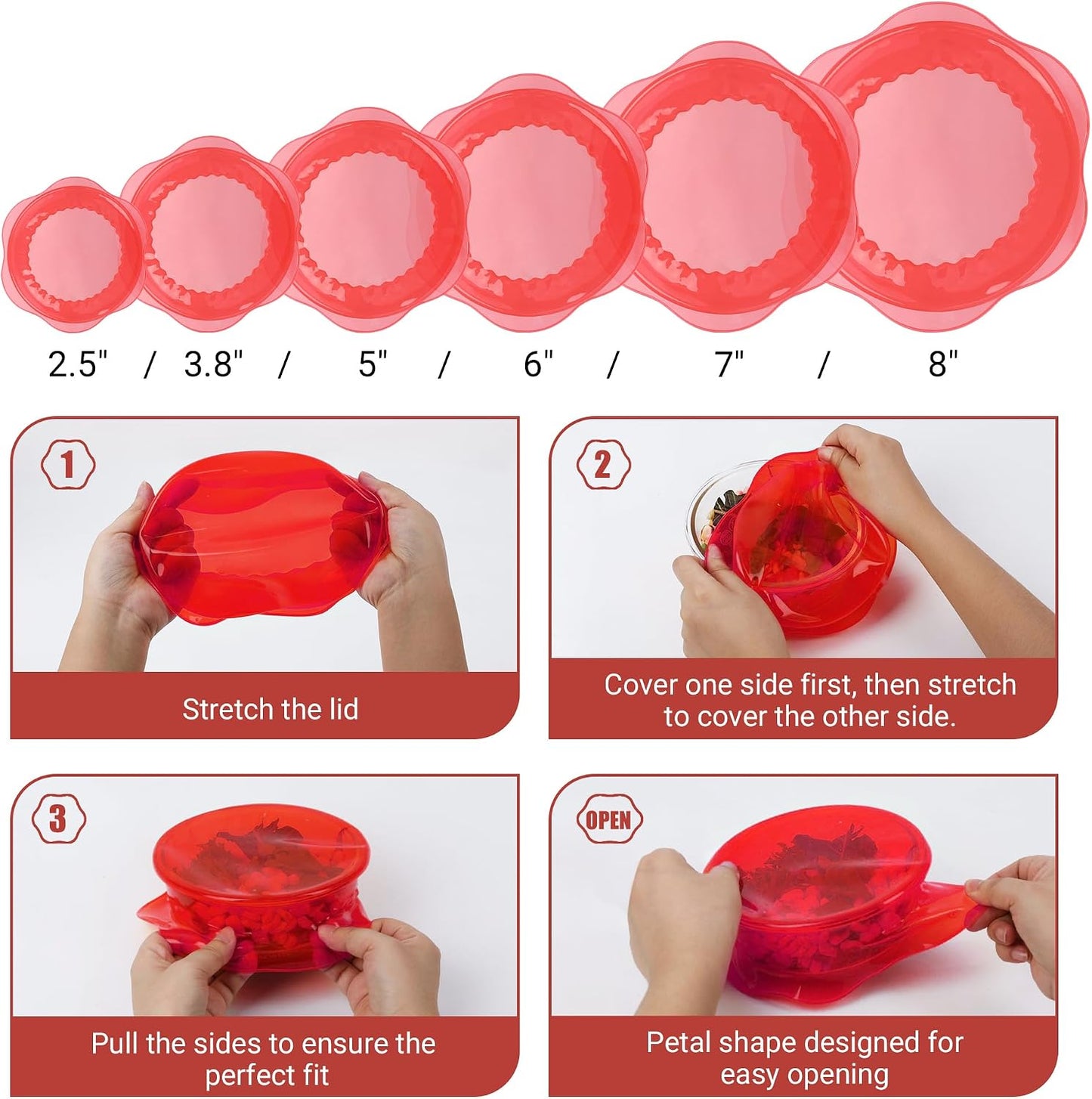 2.5" / 3.8" / 5" / 6" / 7" / 8"

1

Stretch the lid

2

Cover one side first, then stretch to cover the other side.

3

Pull the sides to ensure the perfect fit

OPEN

Petal shape designed for easy opening