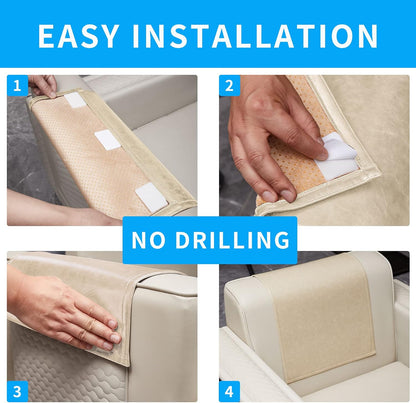 EASY INSTALLATION

1

2

NO DRILLING

3

4