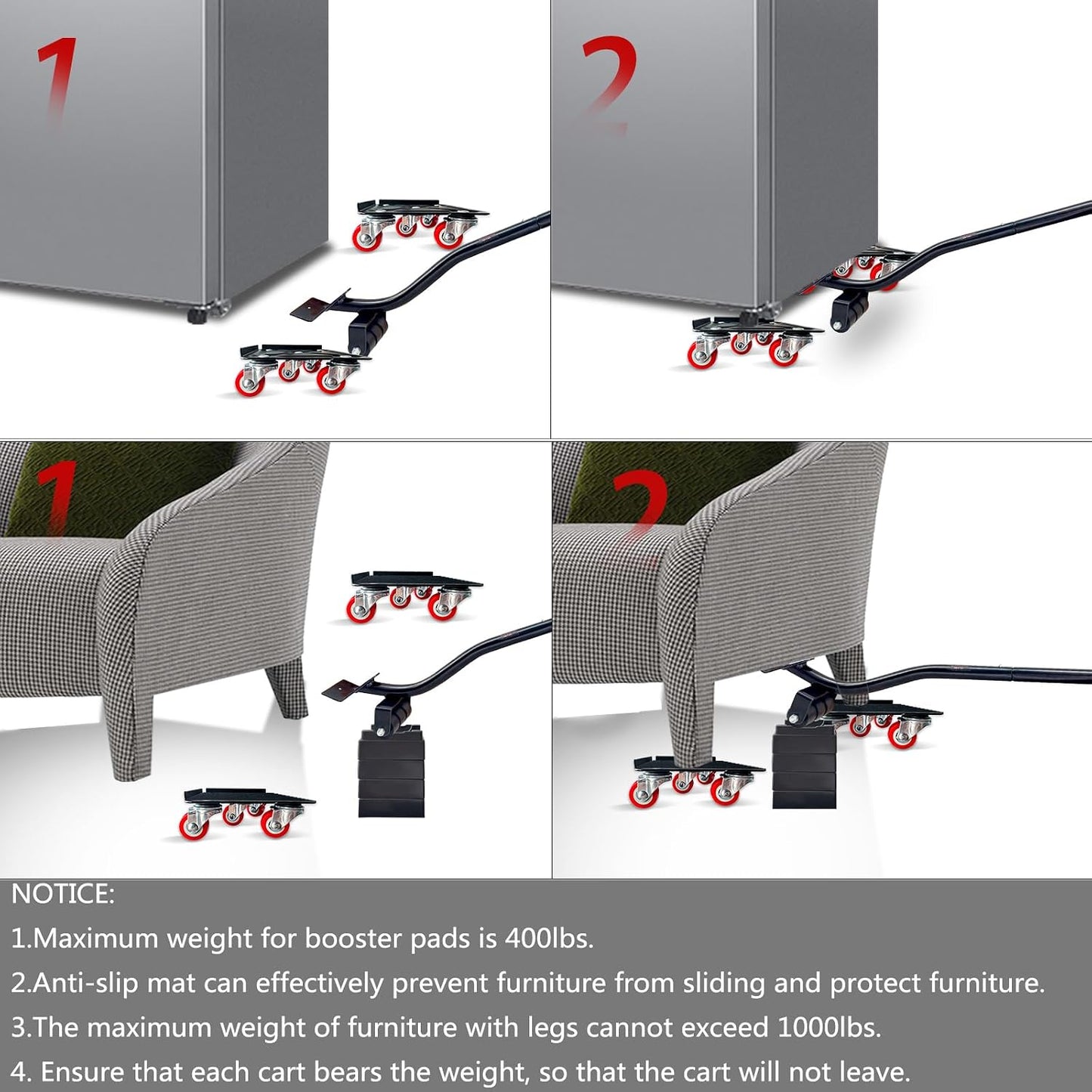 1

2

1

2

NOTICE:

1.Maximum weight for booster pads is 400lbs.

2.Anti-slip mat can effectively prevent furniture from sliding and protect furniture.

3.The maximum weight of furniture with legs cannot exceed 1000lbs.

4. Ensure that each cart bears the weight, so that the cart will not leave.