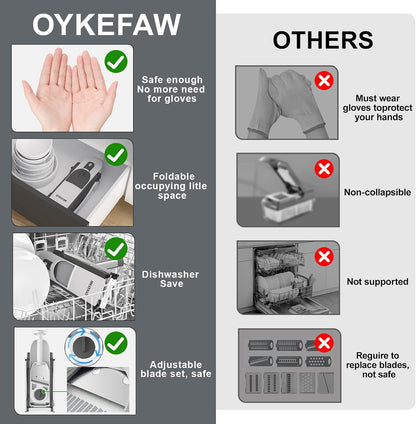 OYKEFAW

Safe enough No more need for gloves

Foldable occupying litle space

Dishwasher Save

Adjustable blade set, safe

OTHERS

Must wear gloves toprotect your hands

Non-collapsible

Not supported

Reguire to replace blades, not safe