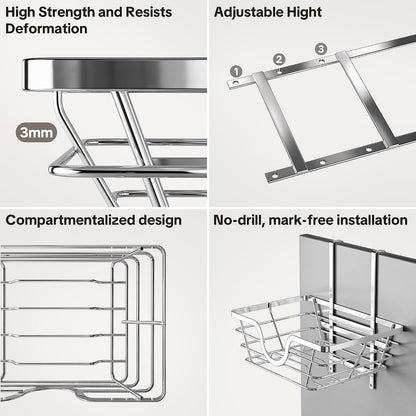 High Strength and Resists Deformation

3mm

Adjustable Hight

1

2

3

Compartmentalized design

No-drill, mark-free installation