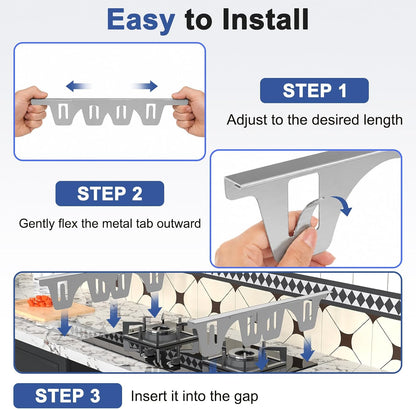 Easy to Install

STEP 1
Adjust to the desired length

STEP 2
Gently flex the metal tab outward

STEP 3
Insert it into the gap