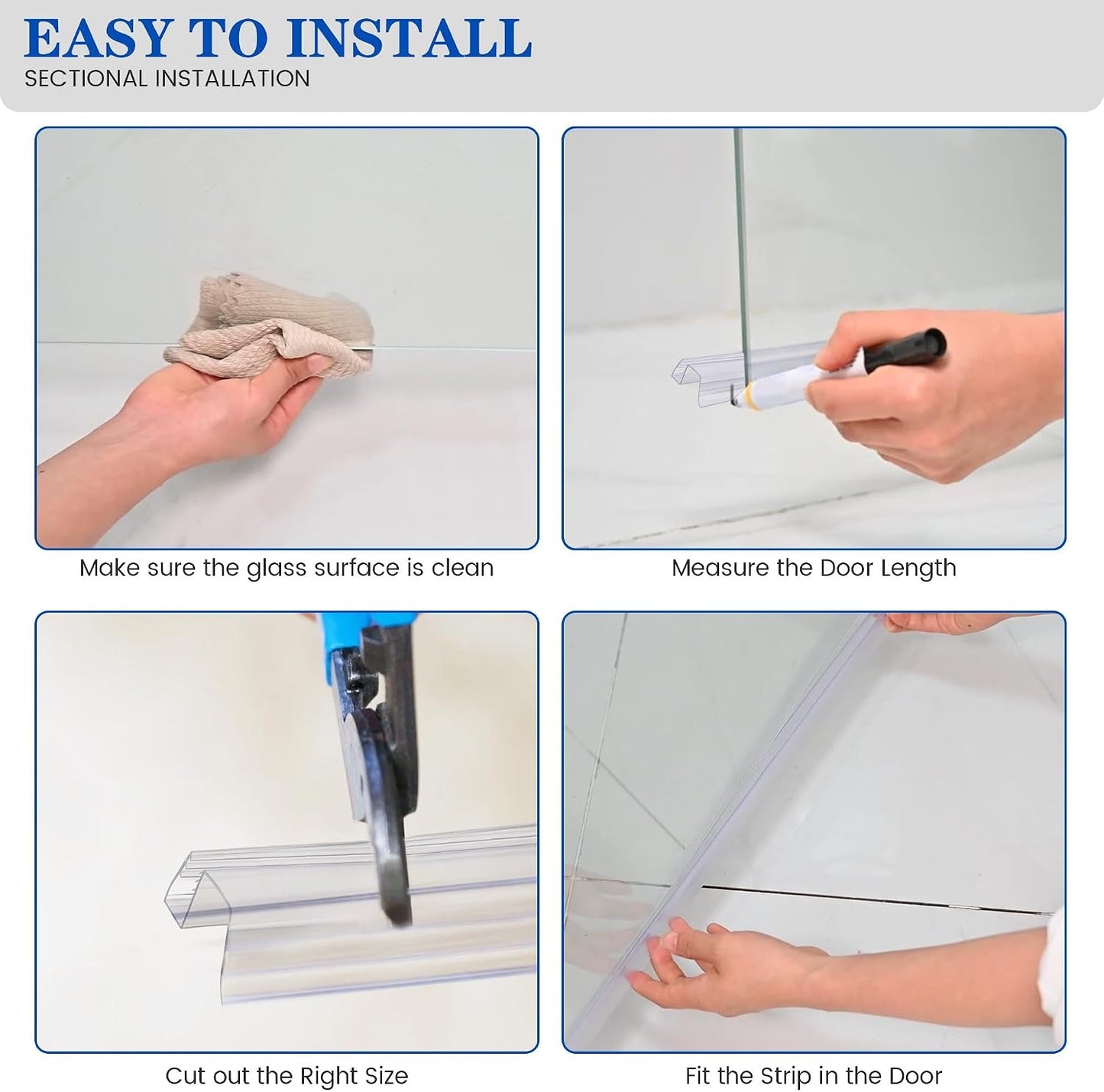 EASY TO INSTALL
SECTIONAL INSTALLATION

Make sure the glass surface is clean

Measure the Door Length

Cut out the Right Size

Fit the Strip in the Door