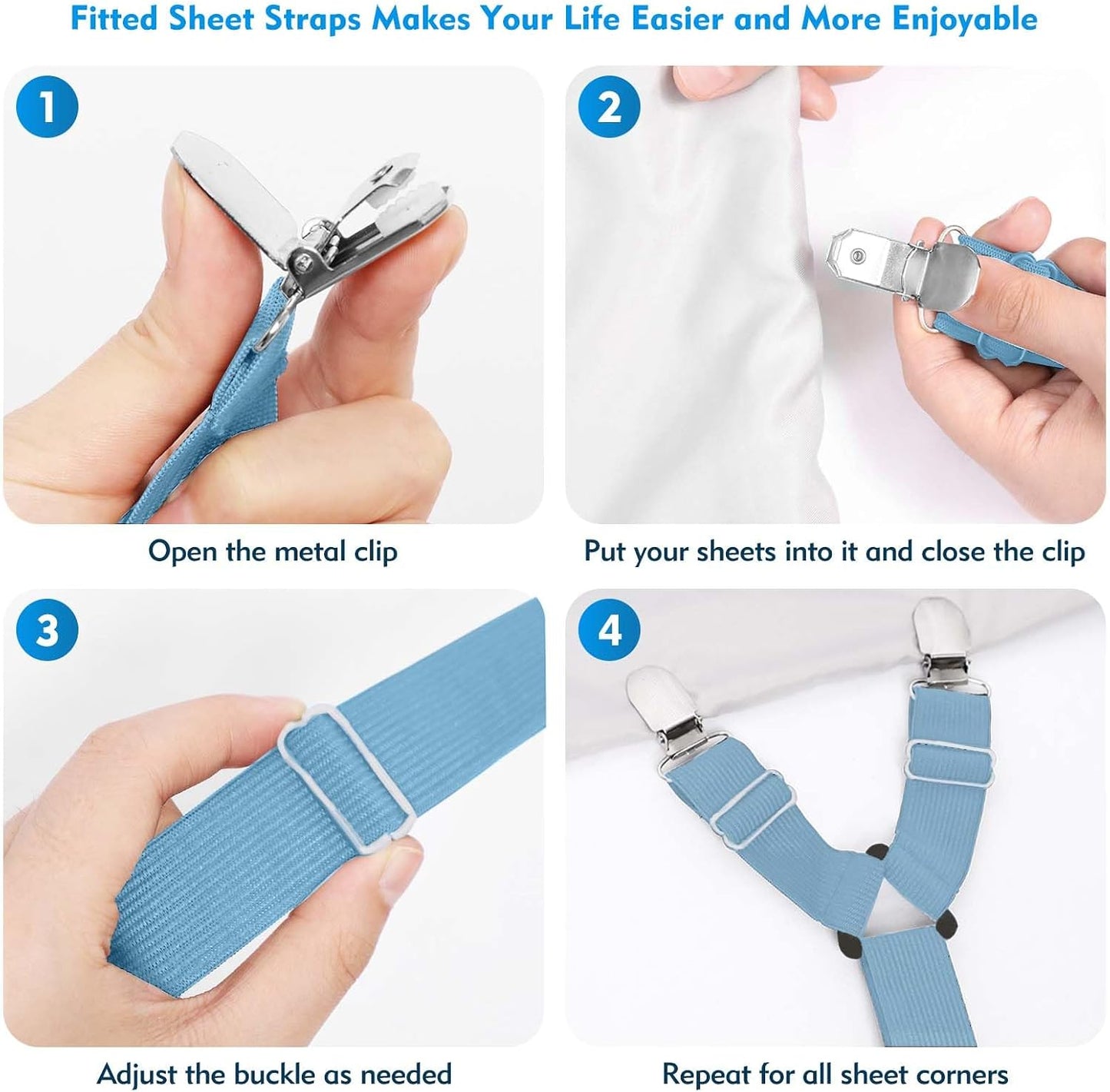 Fitted Sheet Straps Makes Your Life Easier and More Enjoyable

1

Open the metal clip

2

Put your sheets into it and close the clip

3

Adjust the buckle as needed

4

Repeat for all sheet corners