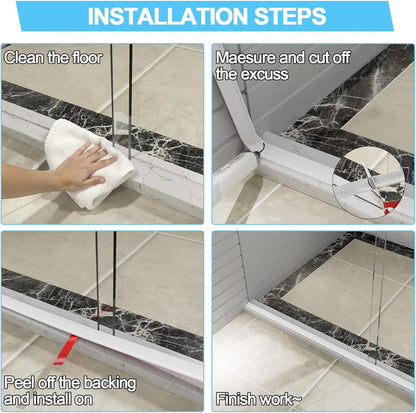 INSTALLATION STEPS

Clean the floor

Maesure and cut off the excuss

Peel off the backing and install on

Finish work~