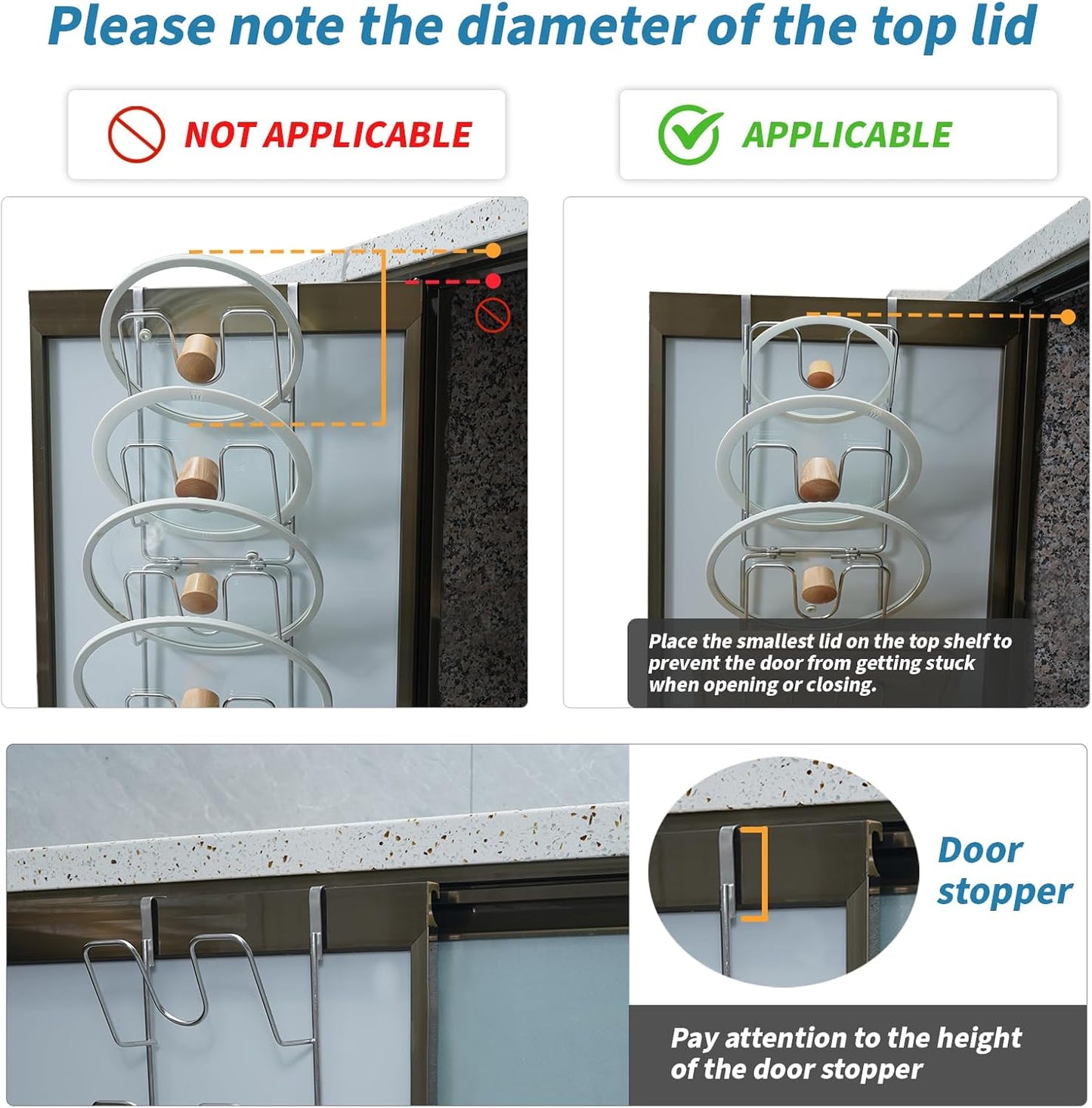 Please note the diameter of the top lid

NOT APPLICABLE

APPLICABLE

Place the smallest lid on the top shelf to prevent the door from getting stuck when opening or closing.

Door stopper

Pay attention to the height of the door stopper