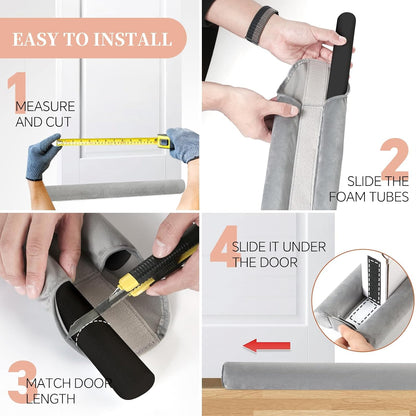 EASY TO INSTALL

1 MEASURE AND CUT

2 SLIDE THE FOAM TUBES

3 MATCH DOOR LENGTH

4 SLIDE IT UNDER THE DOOR