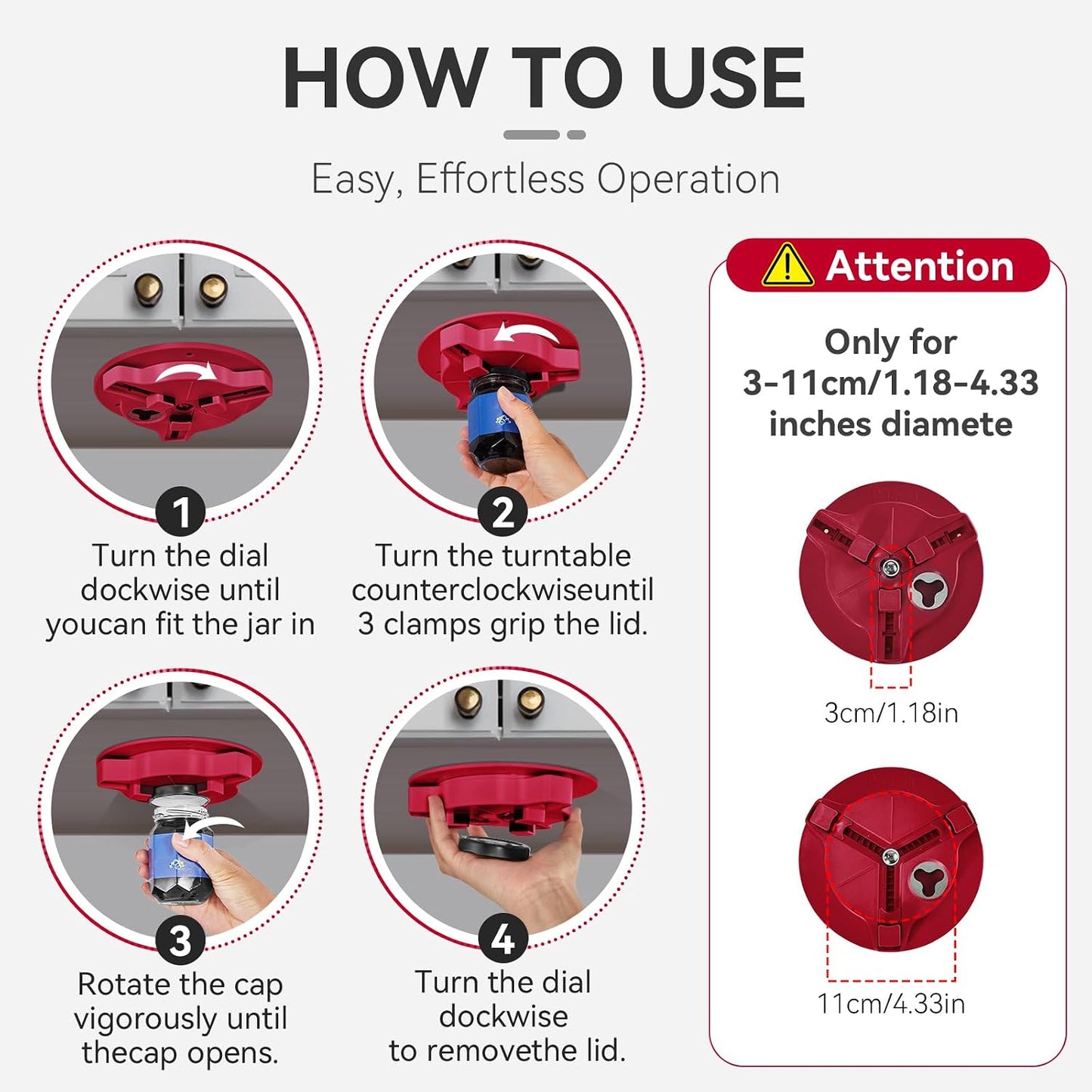 HOW TO USE

Easy, Effortless Operation

1
Turn the dial dockwise until youcan fit the jar in

2
Turn the turntable counterclockwiseuntil 3 clamps grip the lid.

3
Rotate the cap vigorously until thecap opens.

4
Turn the dial dockwise to removethe lid.

Attention

Only for 3-11cm/1.18-4.33 inches diamete

3cm/1.18in

11cm/4.33in