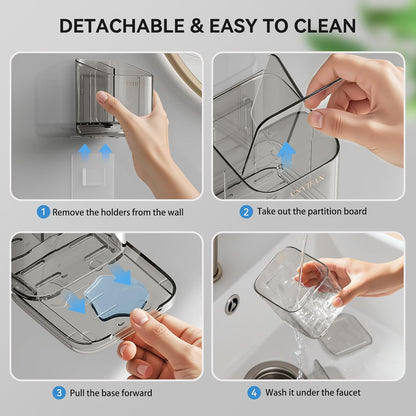 DETACHABLE & EASY TO CLEAN

1 Remove the holders from the wall

2 Take out the partition board

3 Pull the base forward

4 Wash it under the faucet